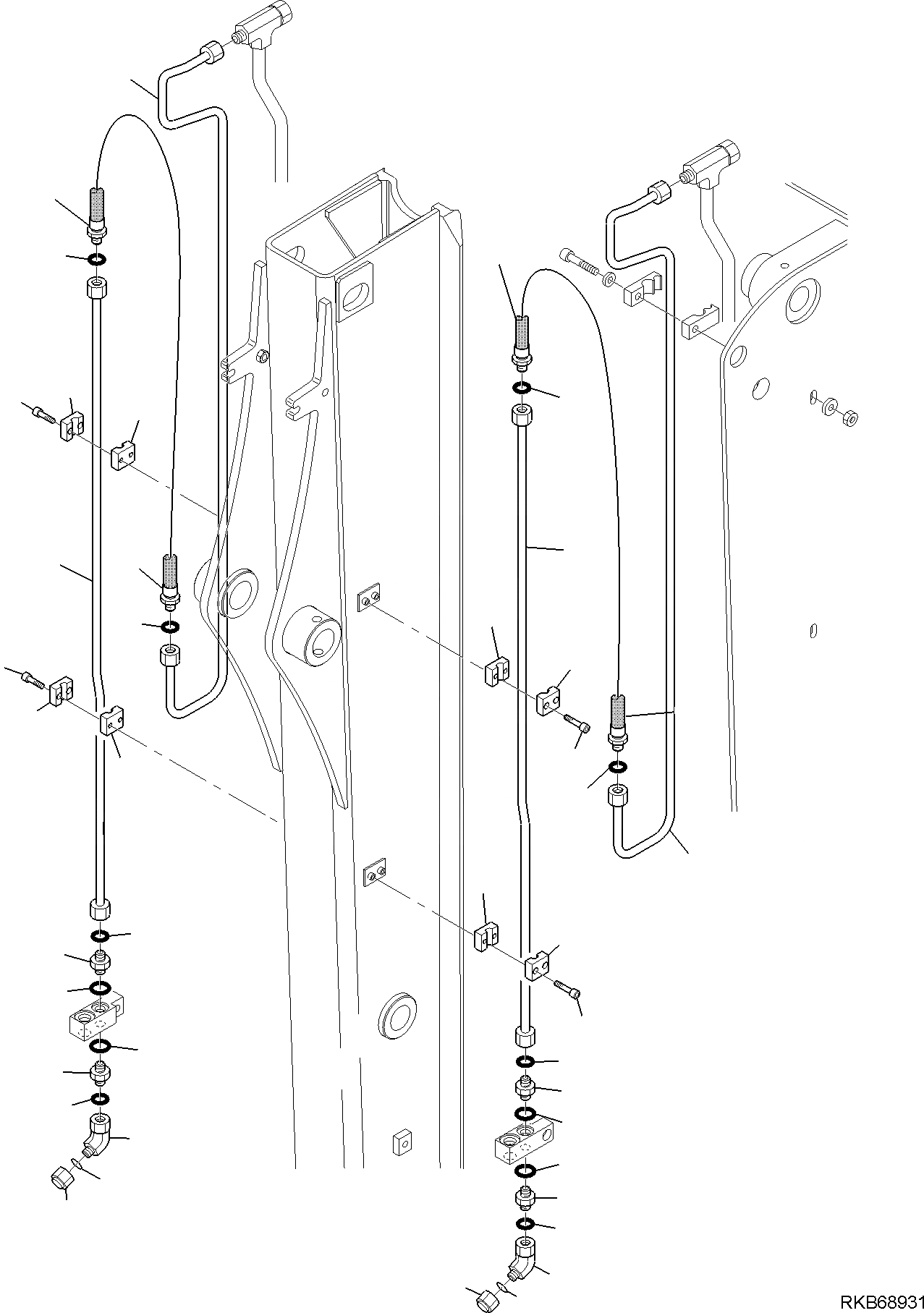 RKB68931