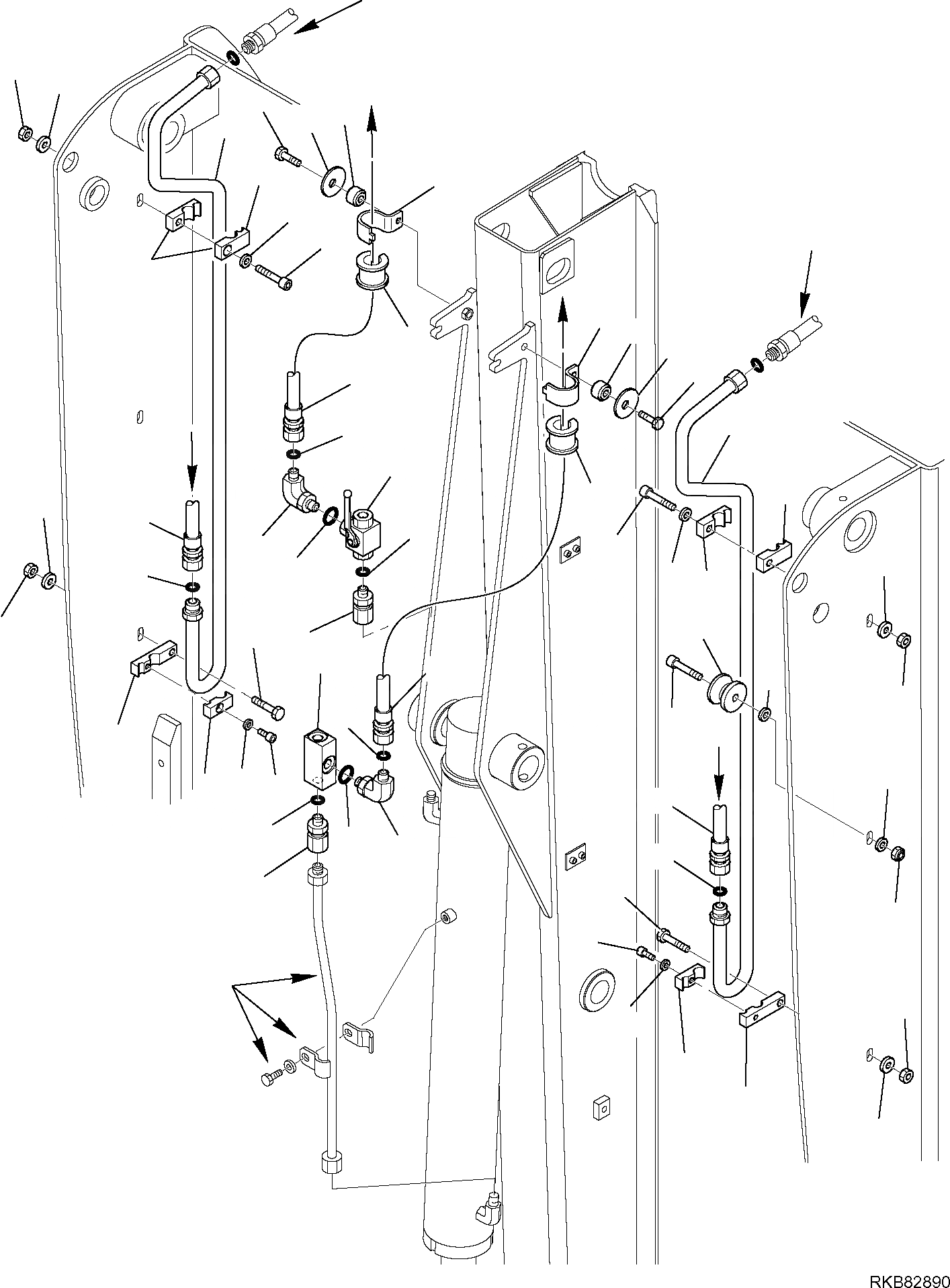 RKB82890