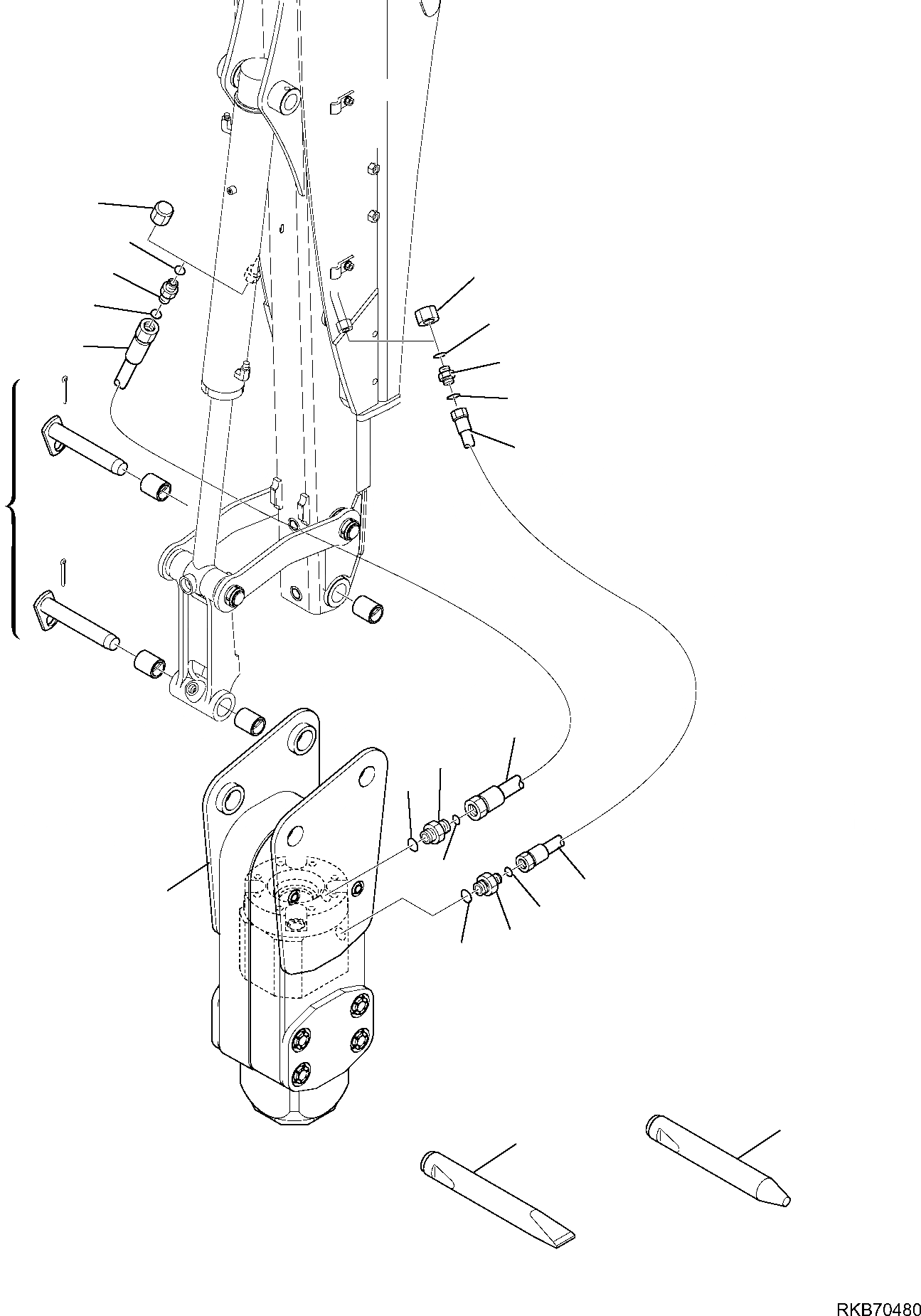 RKB70480