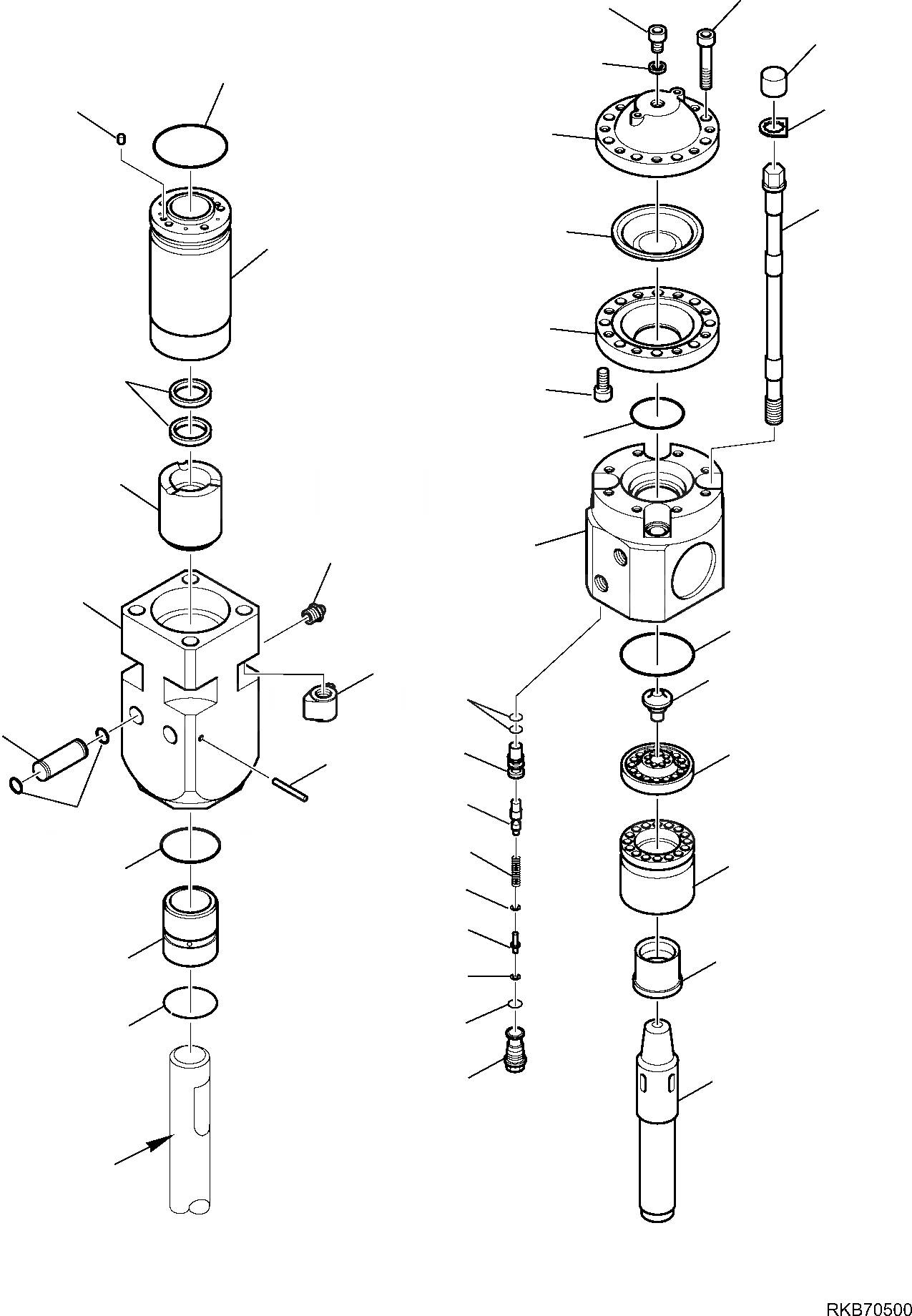 RKB70500