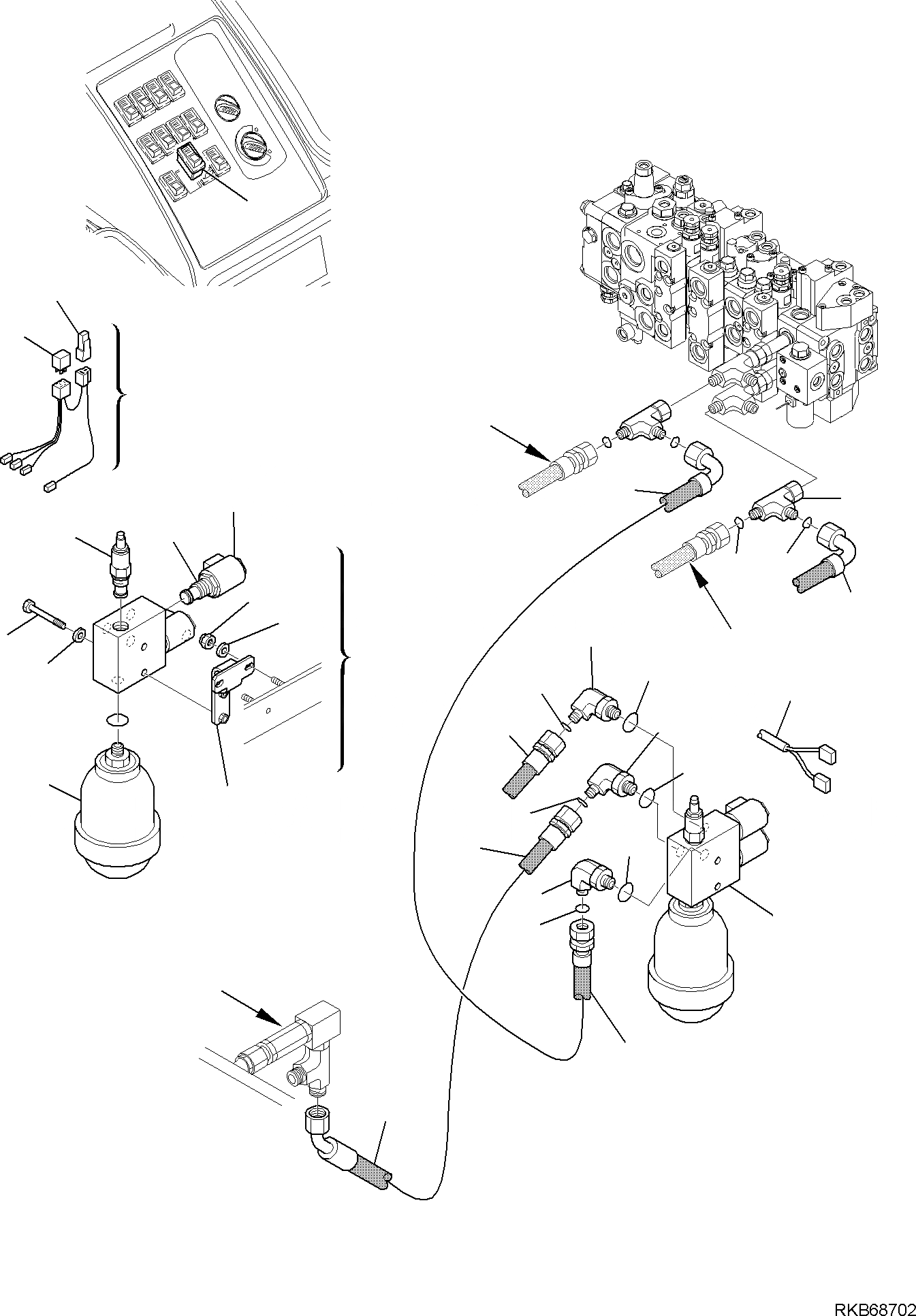 RKB68702