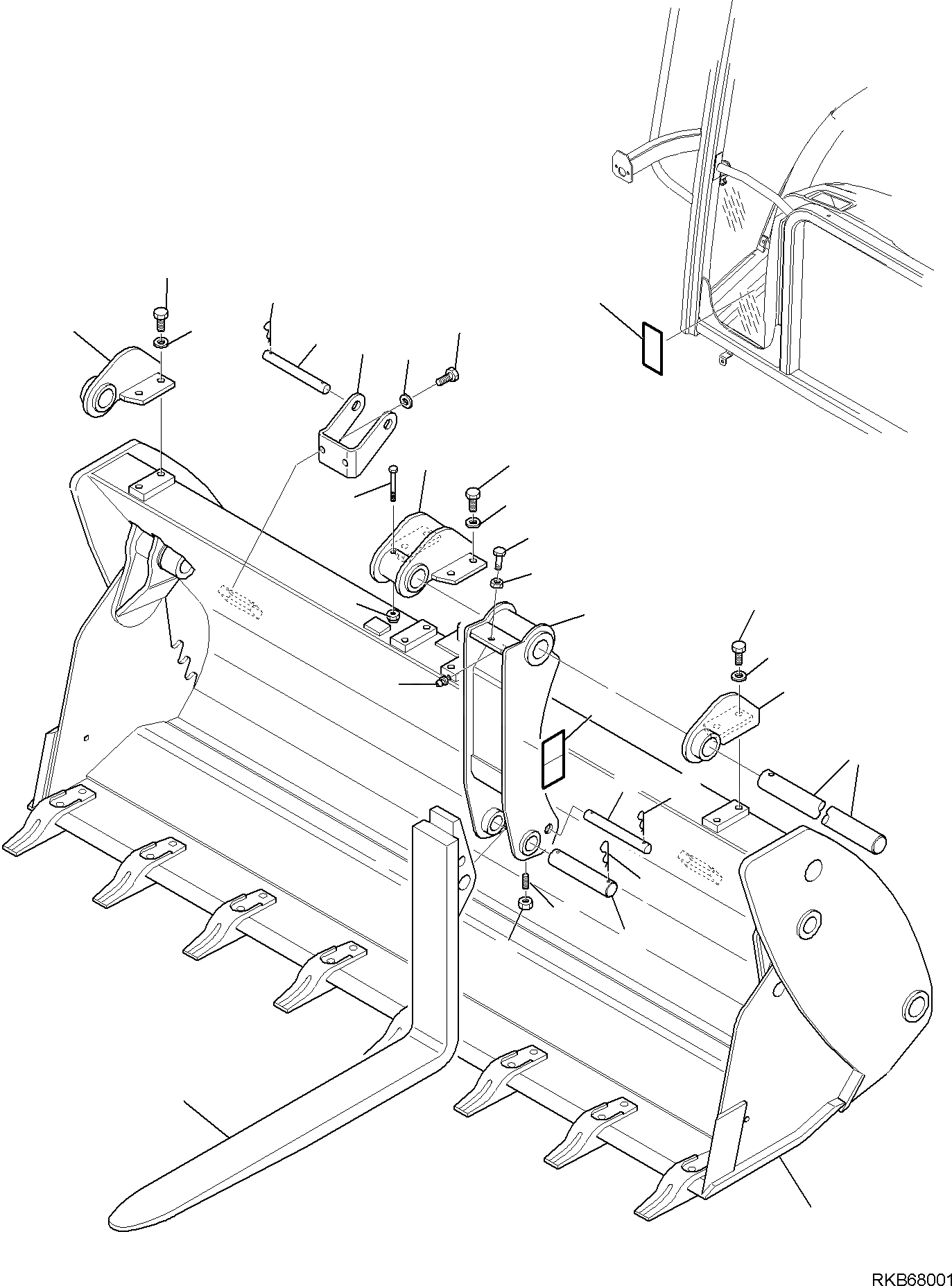 RKB68001