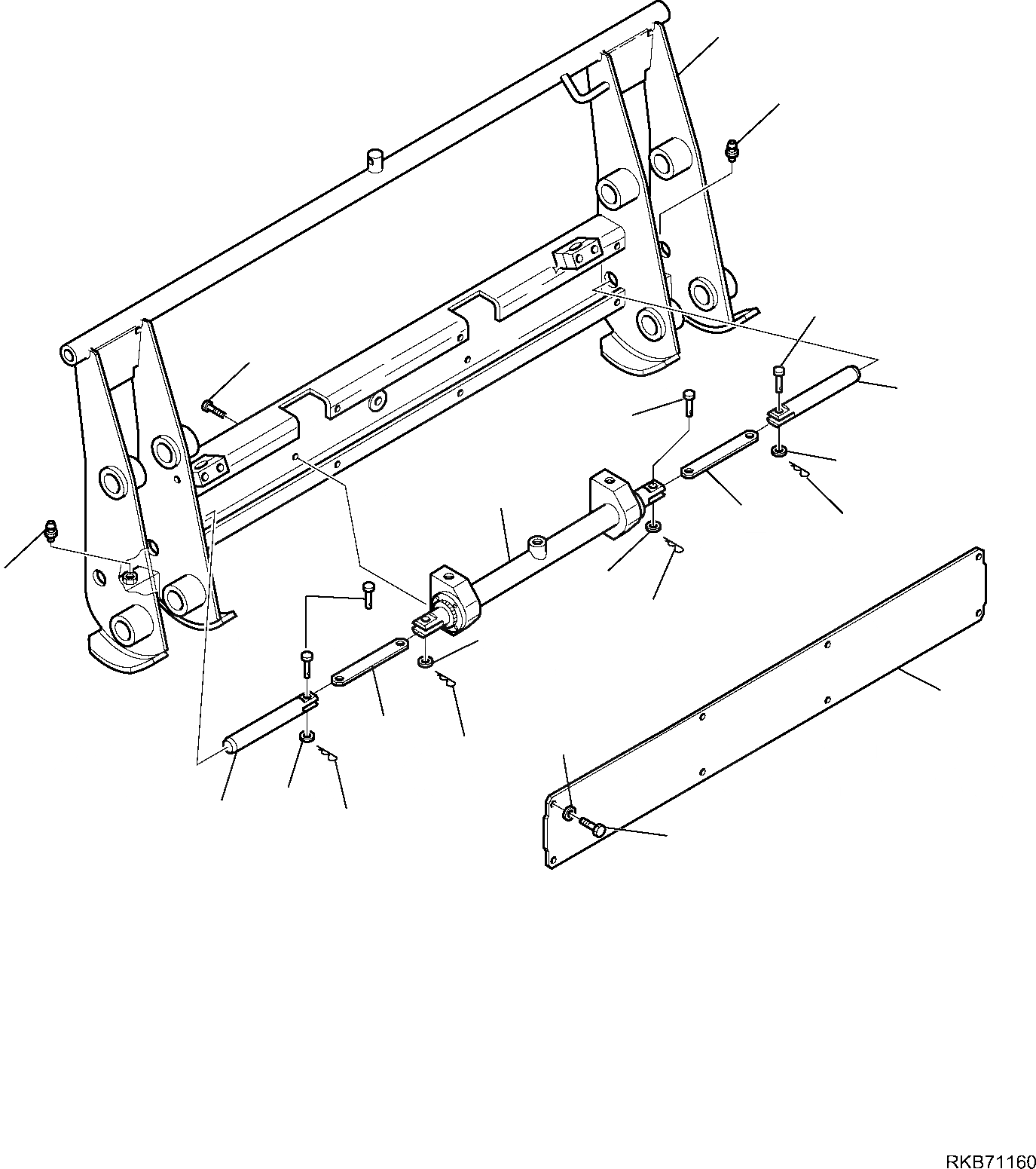 RKB71160