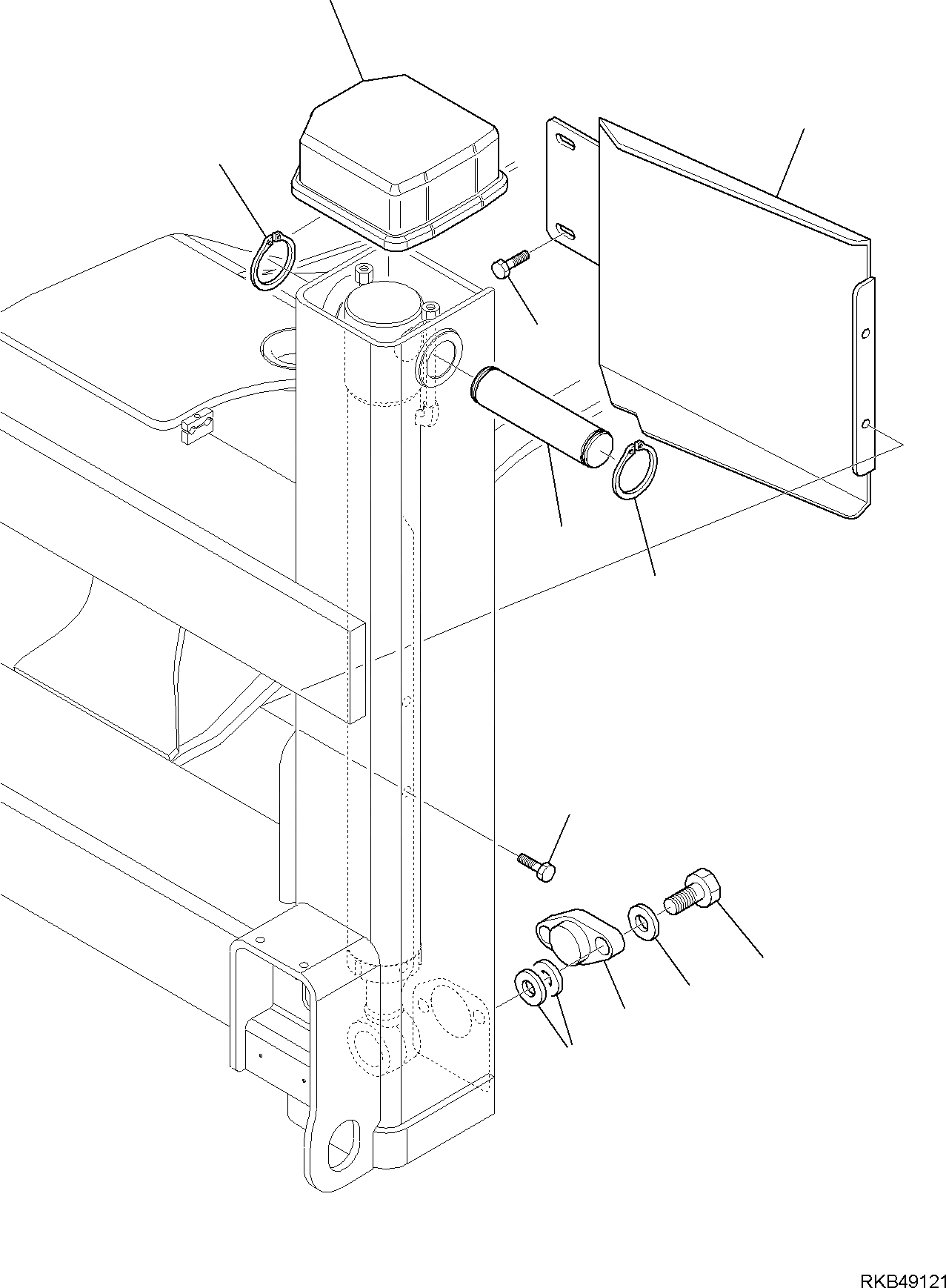 RKB49121