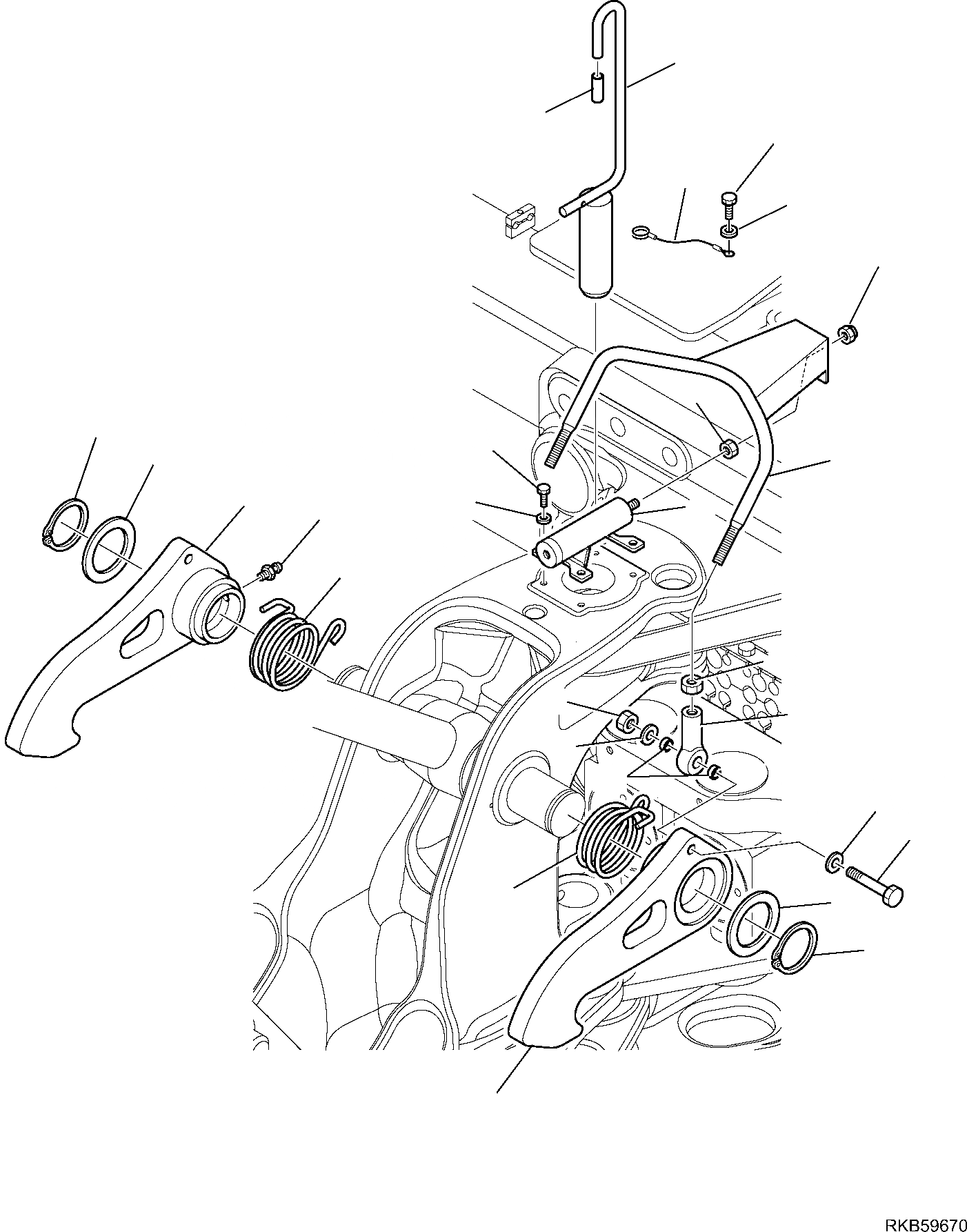 RKB59670