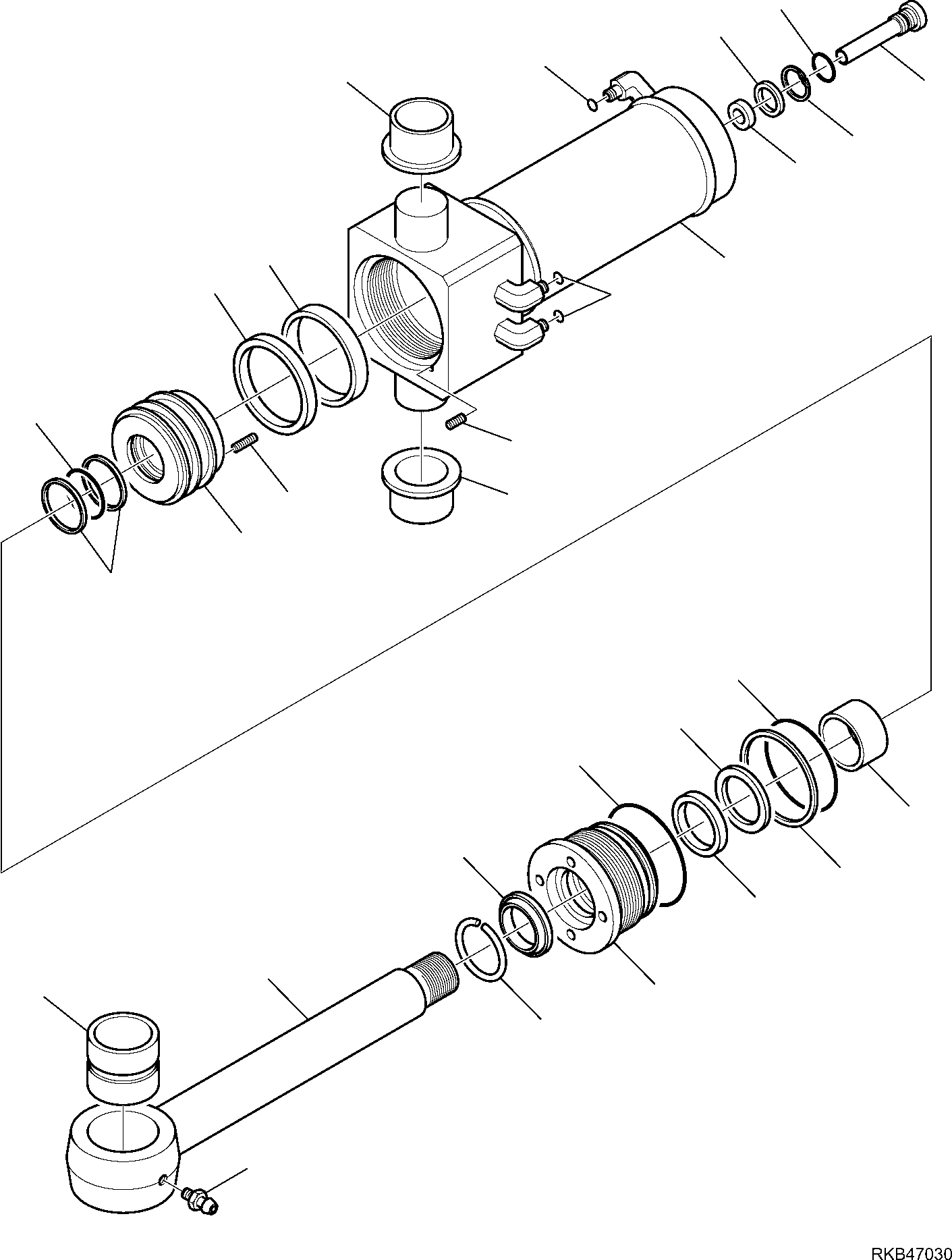 RKB47030