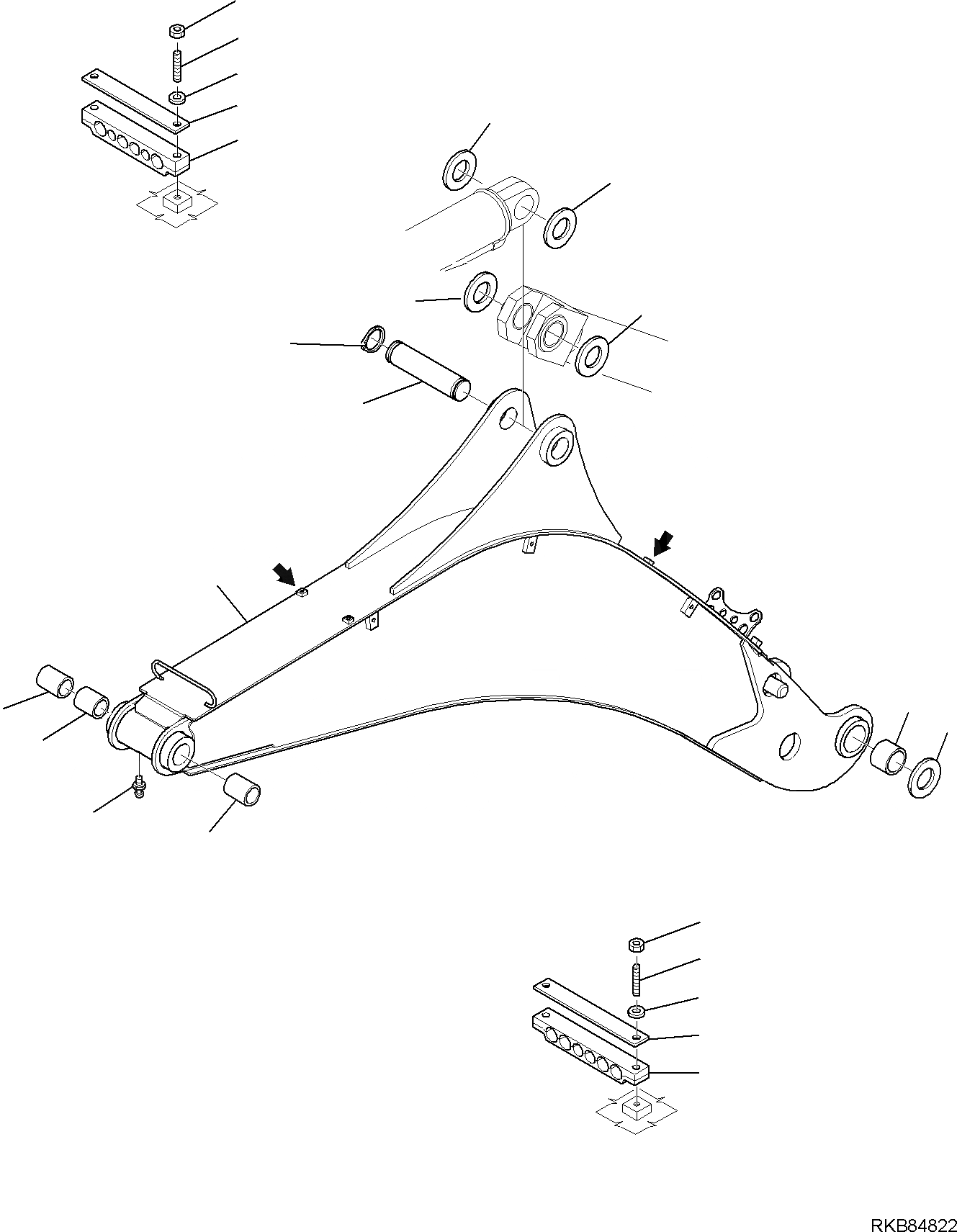 RKB84822