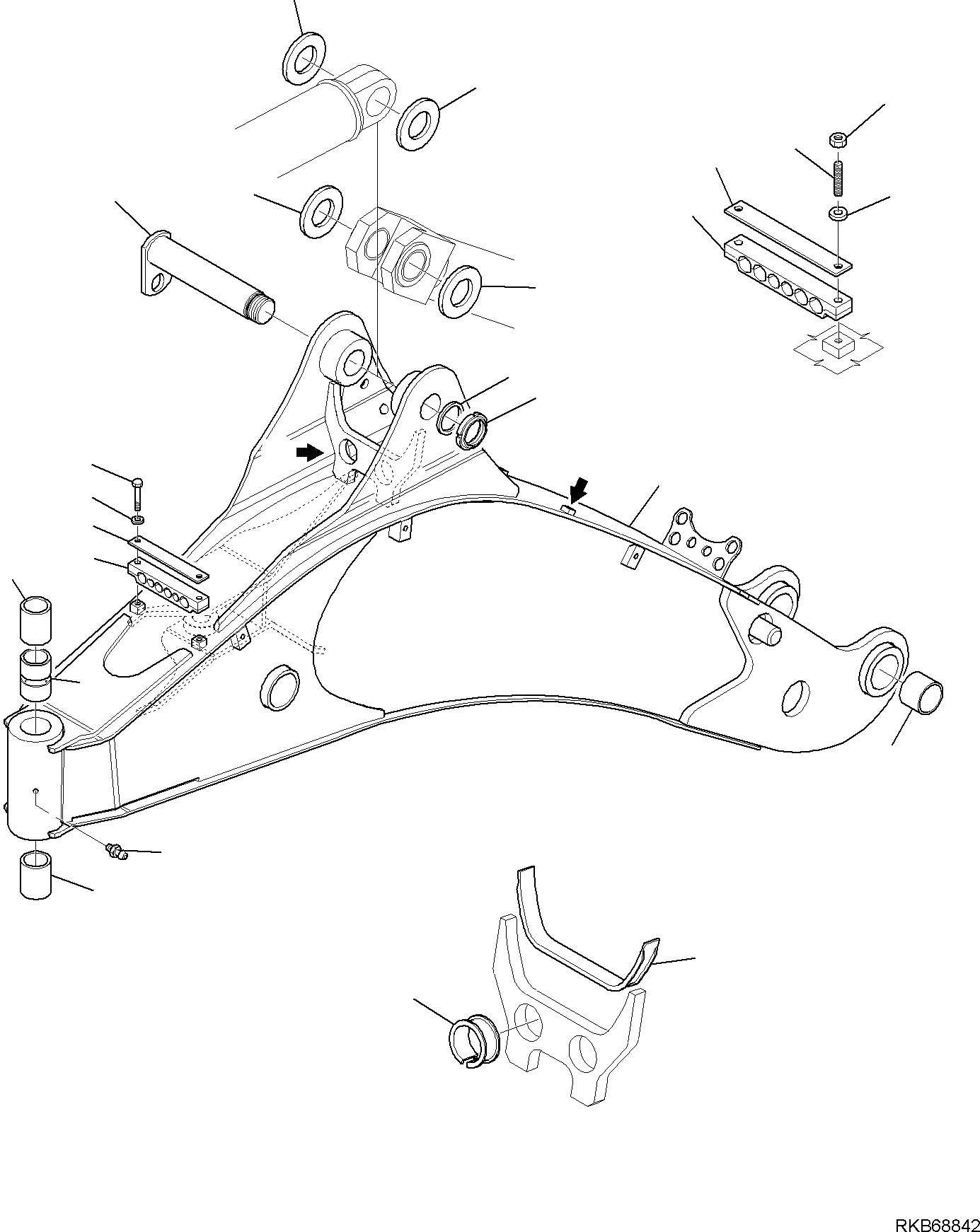 RKB68842