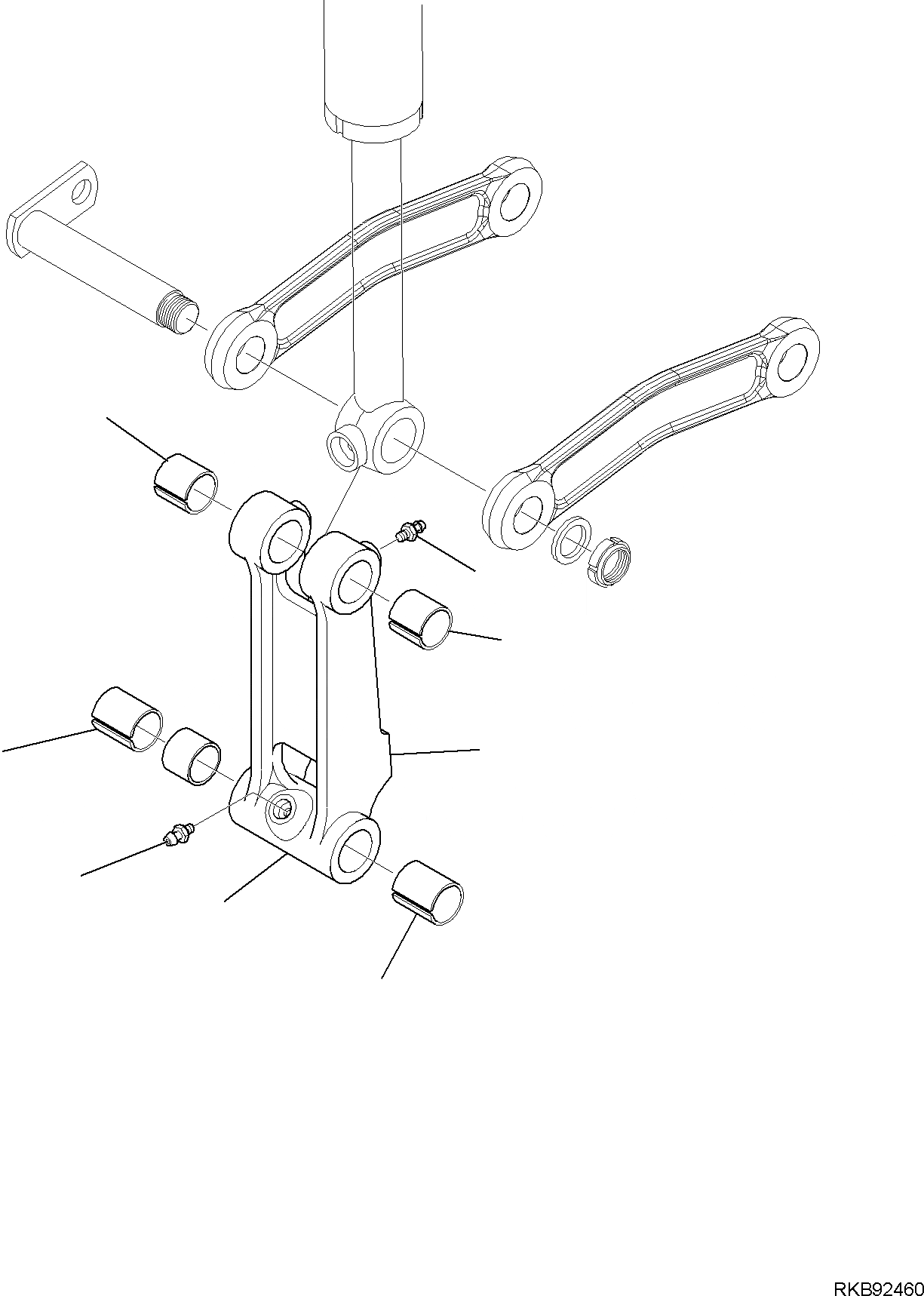 RKB92460