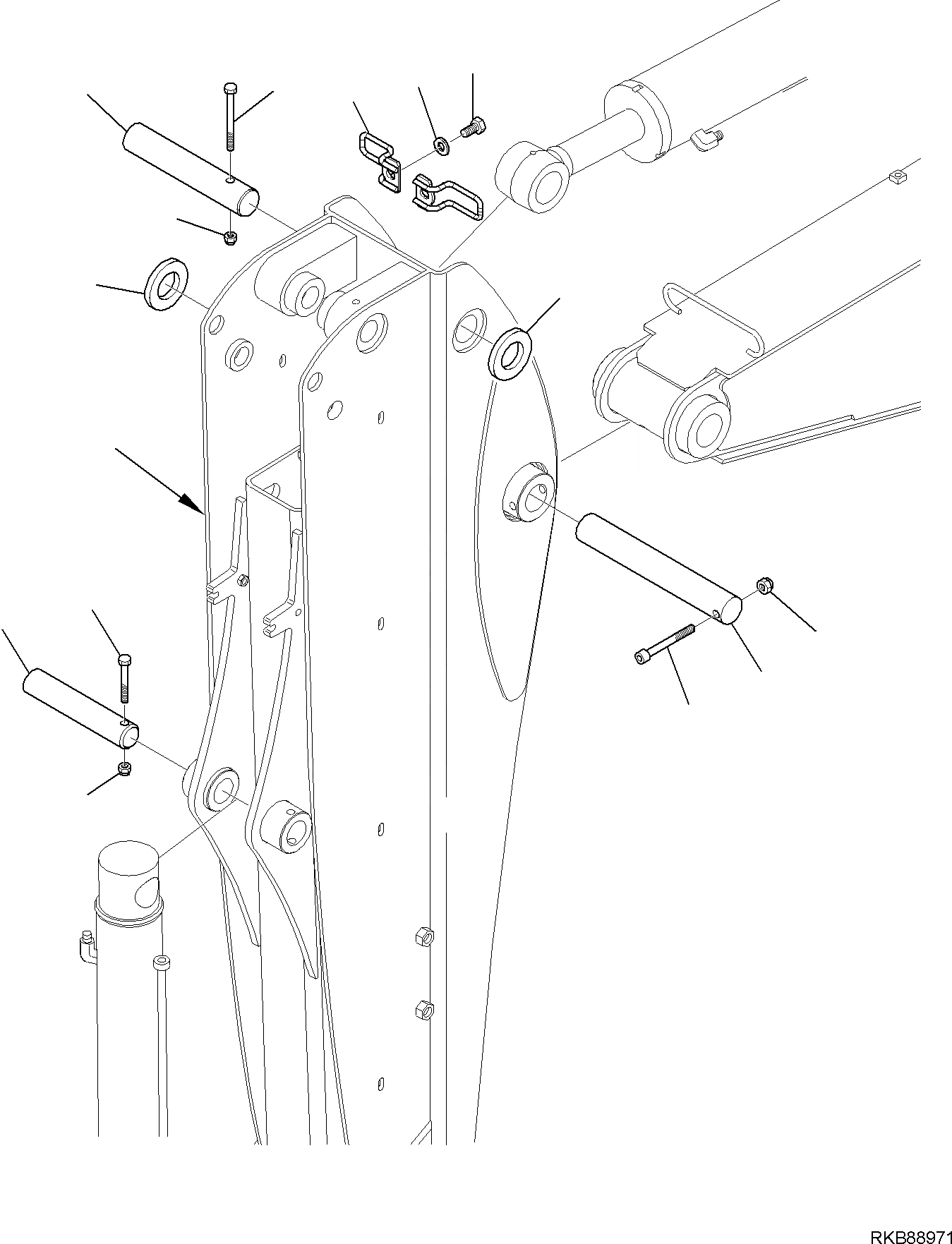 RKB88971