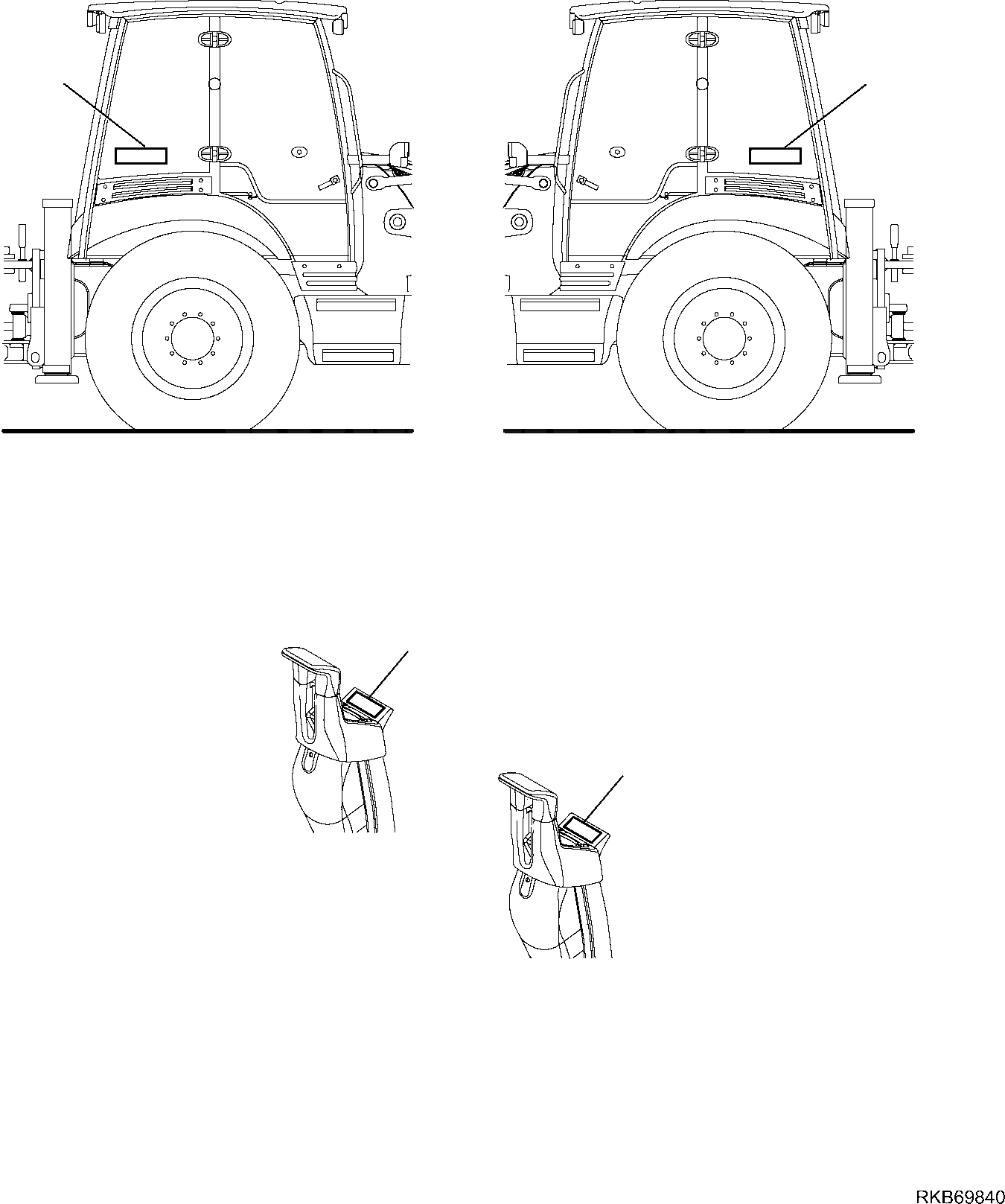 RKB69840