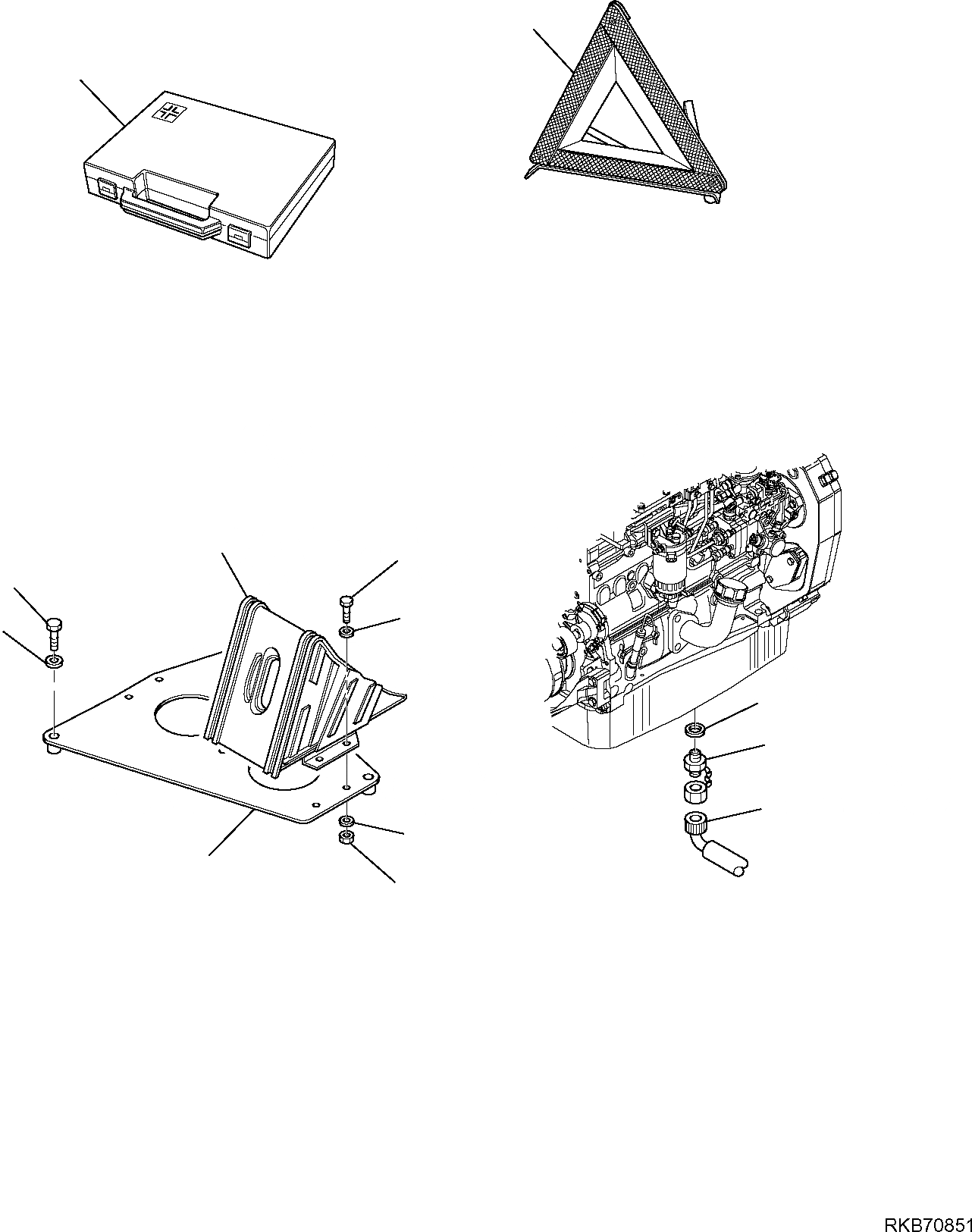 RKB70851