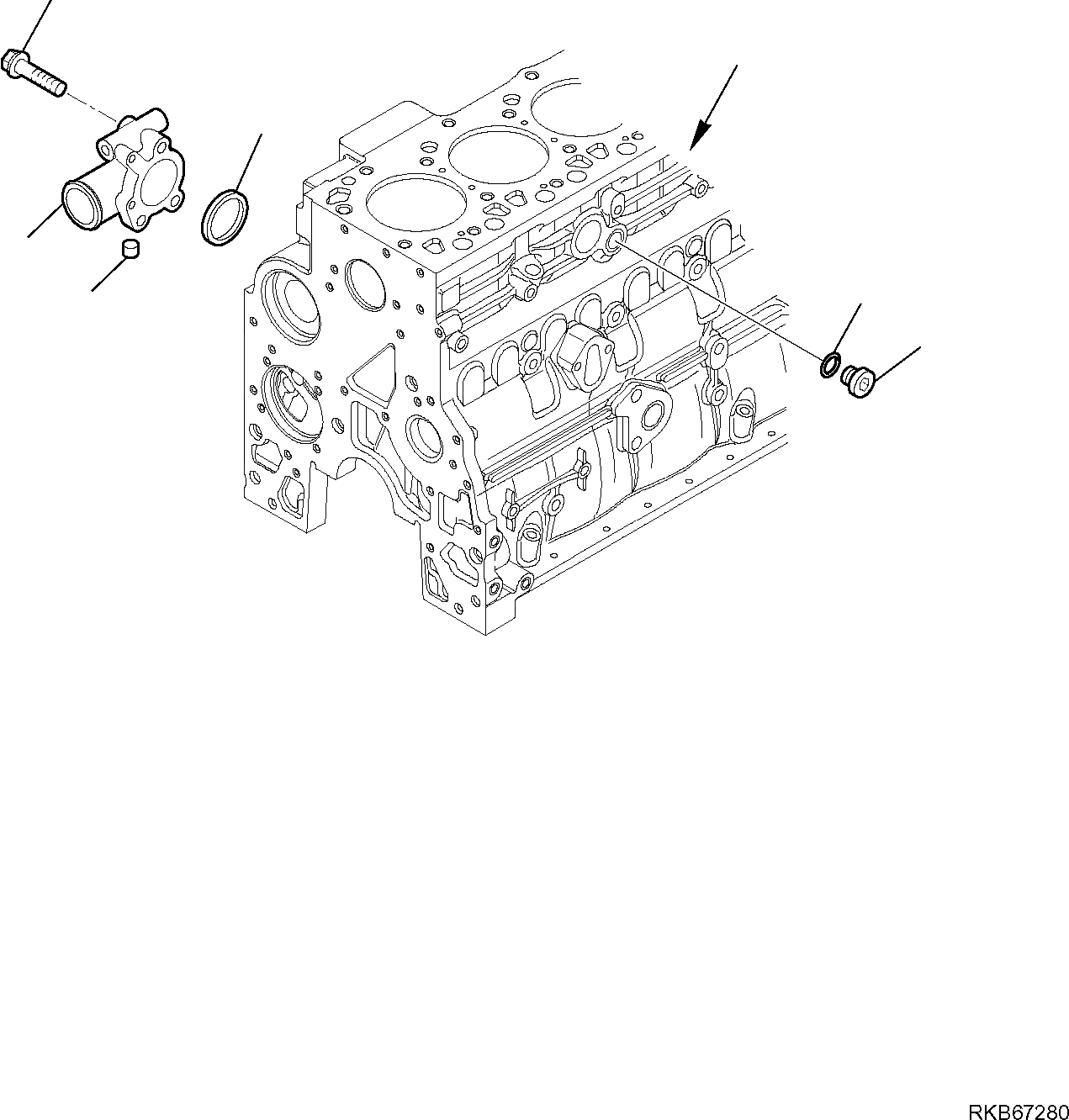 RKB67280