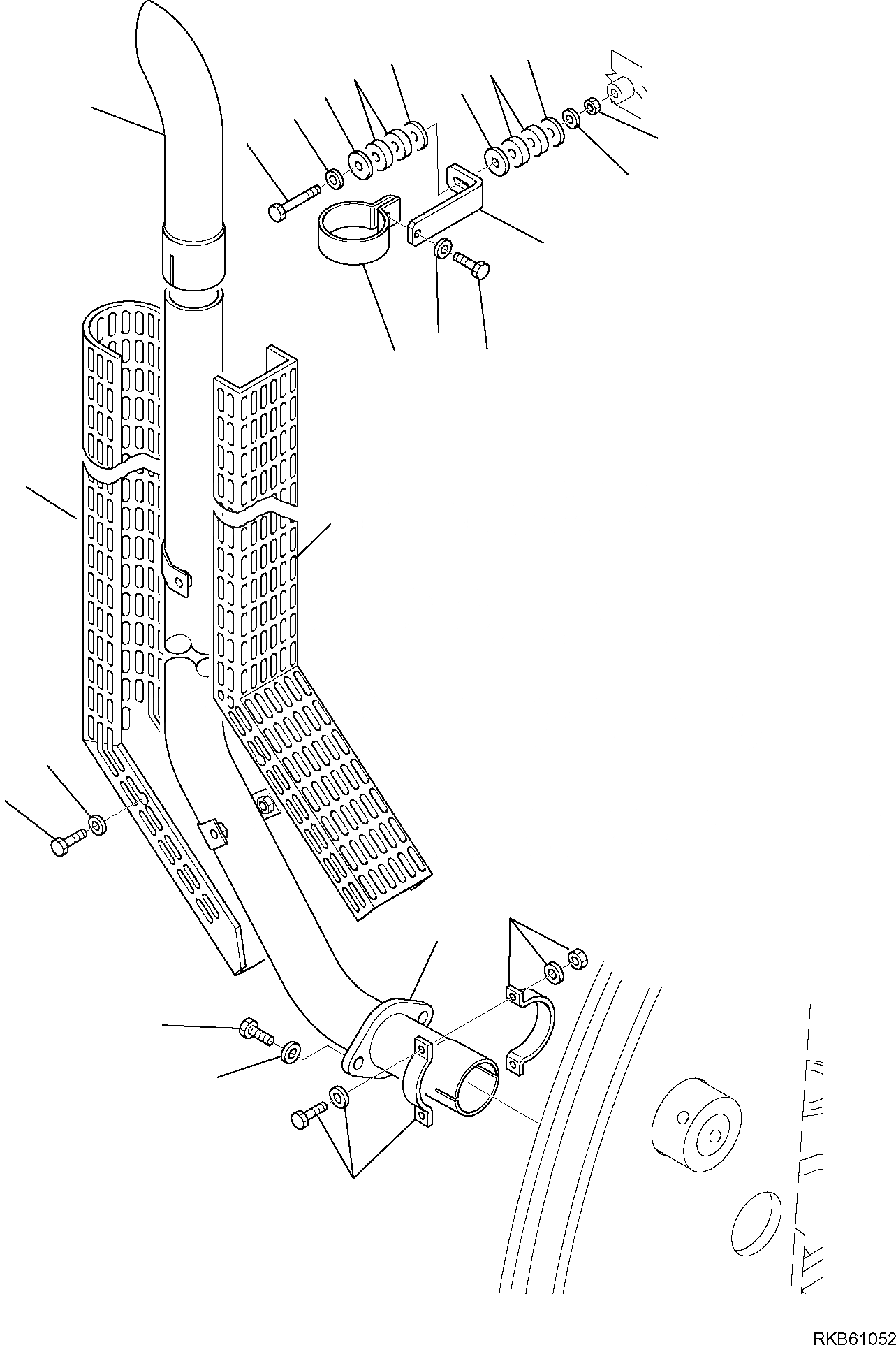 RKB61052