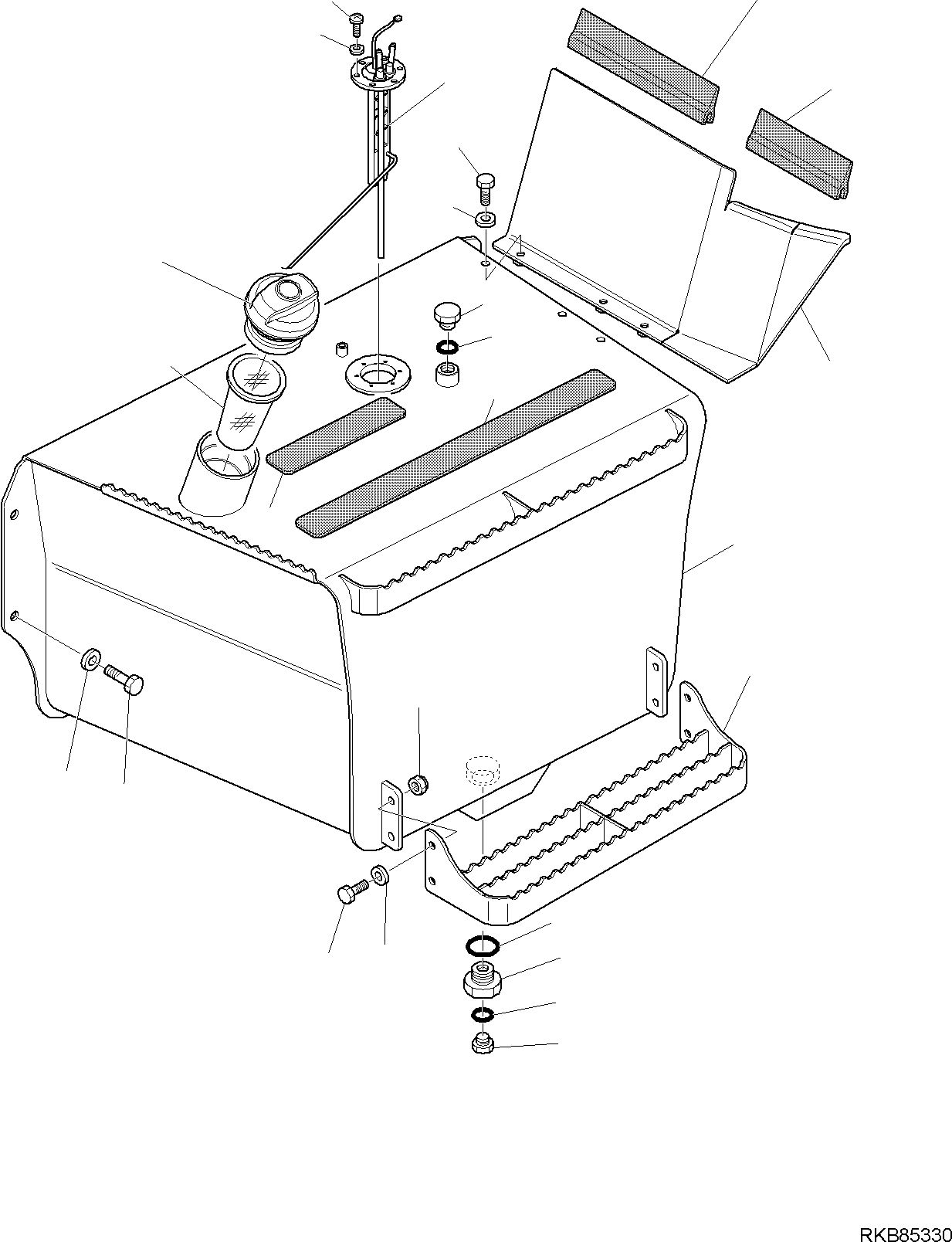 RKB85330