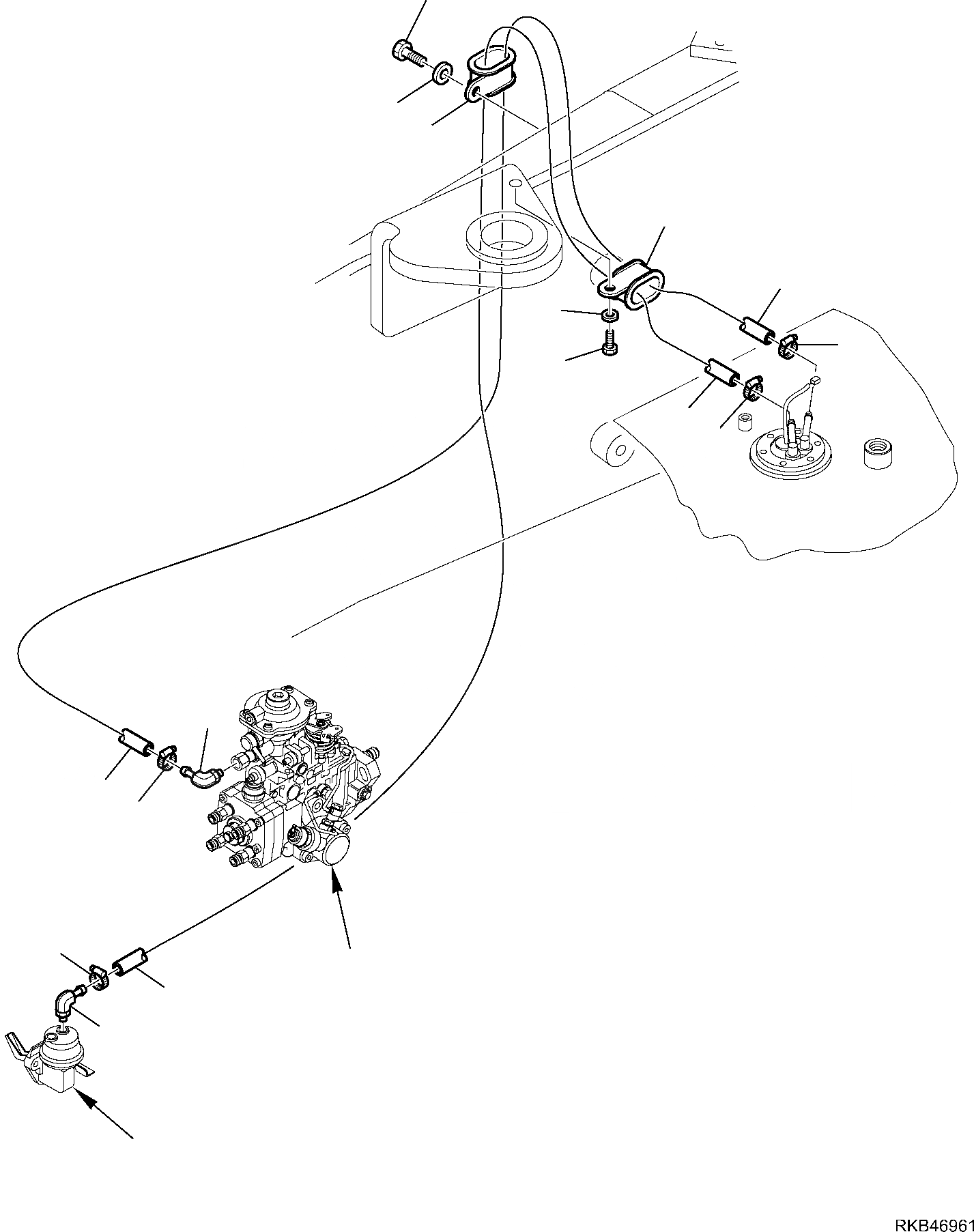 RKB46961