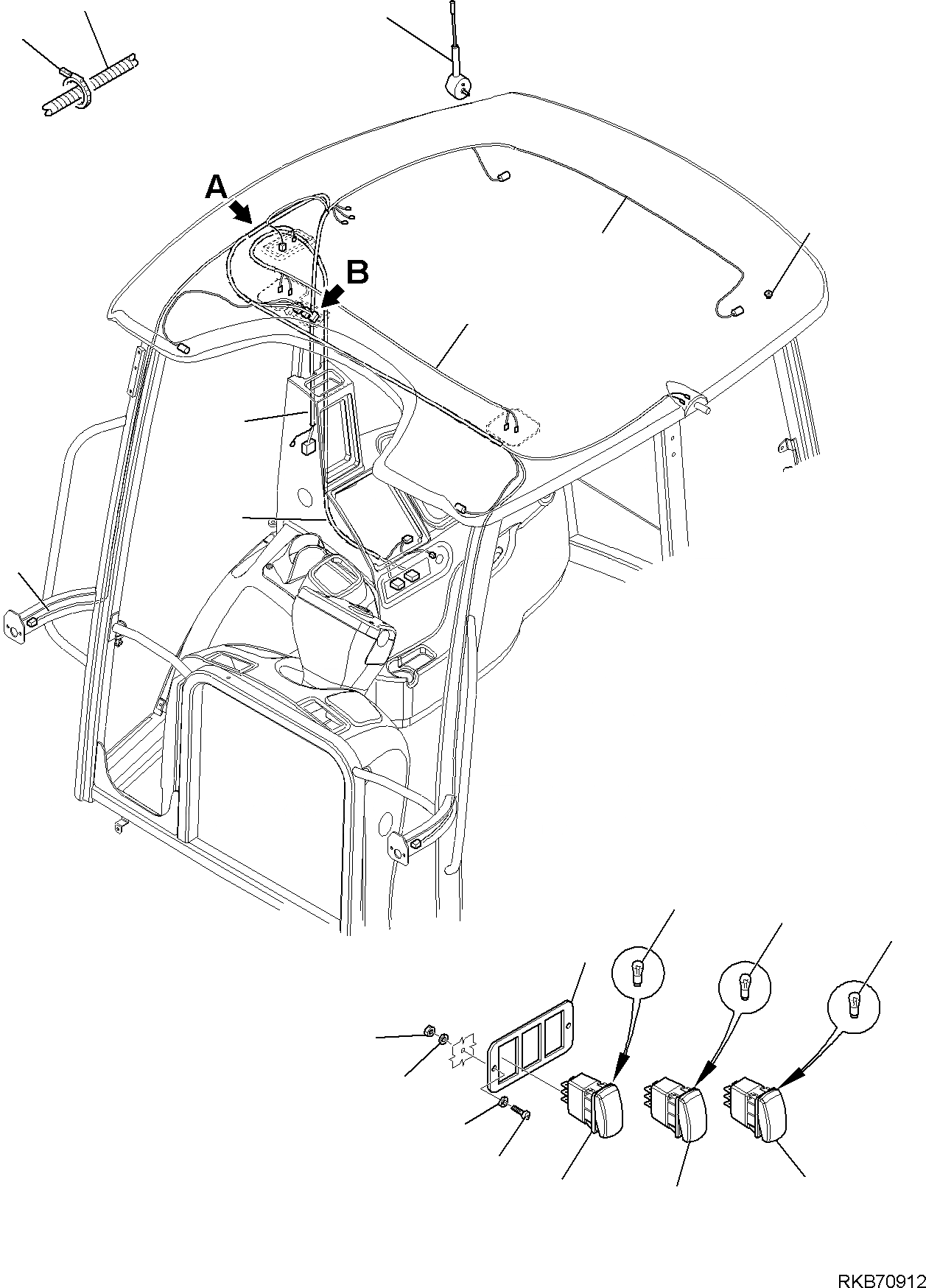 A
B
RKB70912