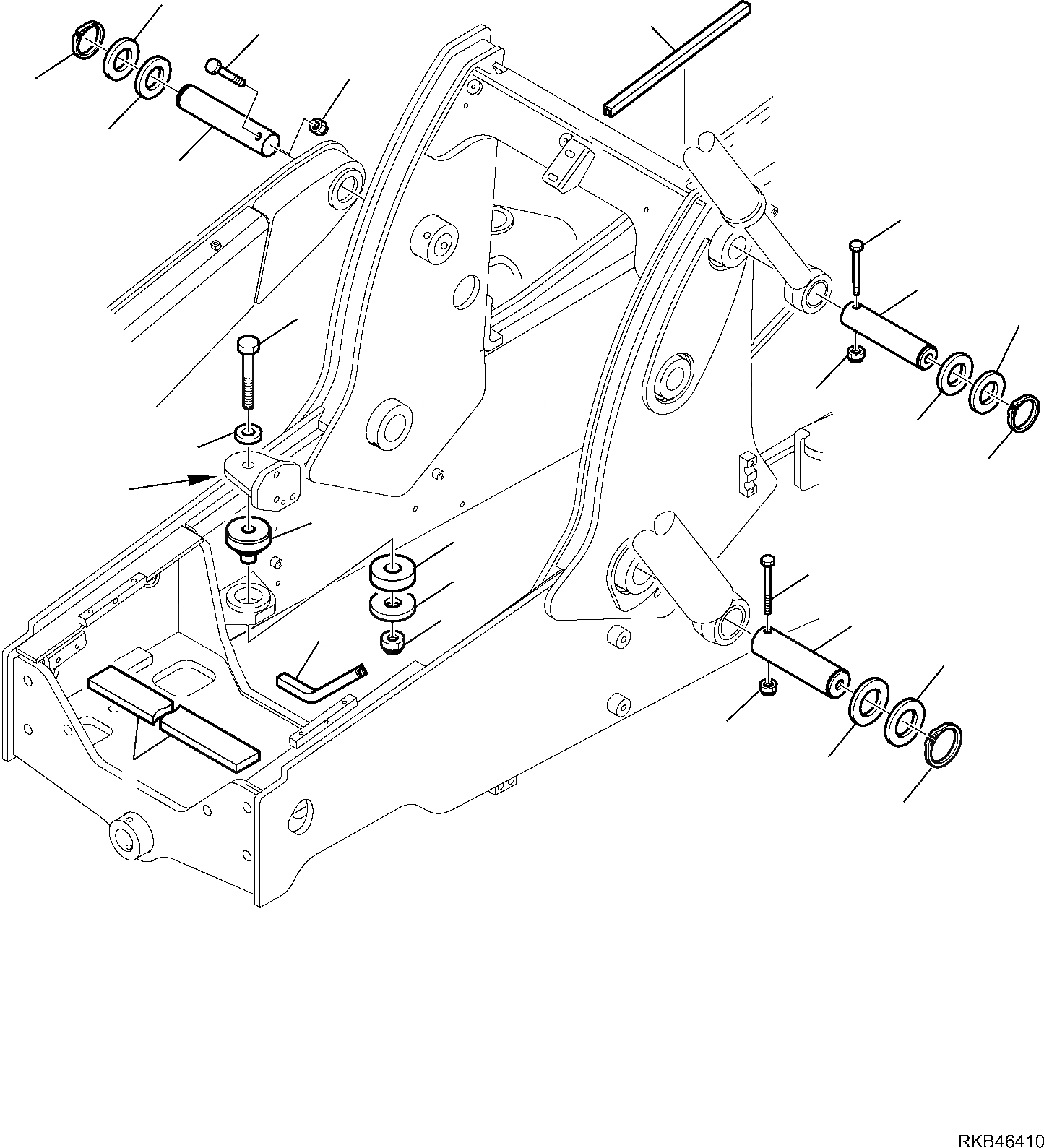 RKB46410