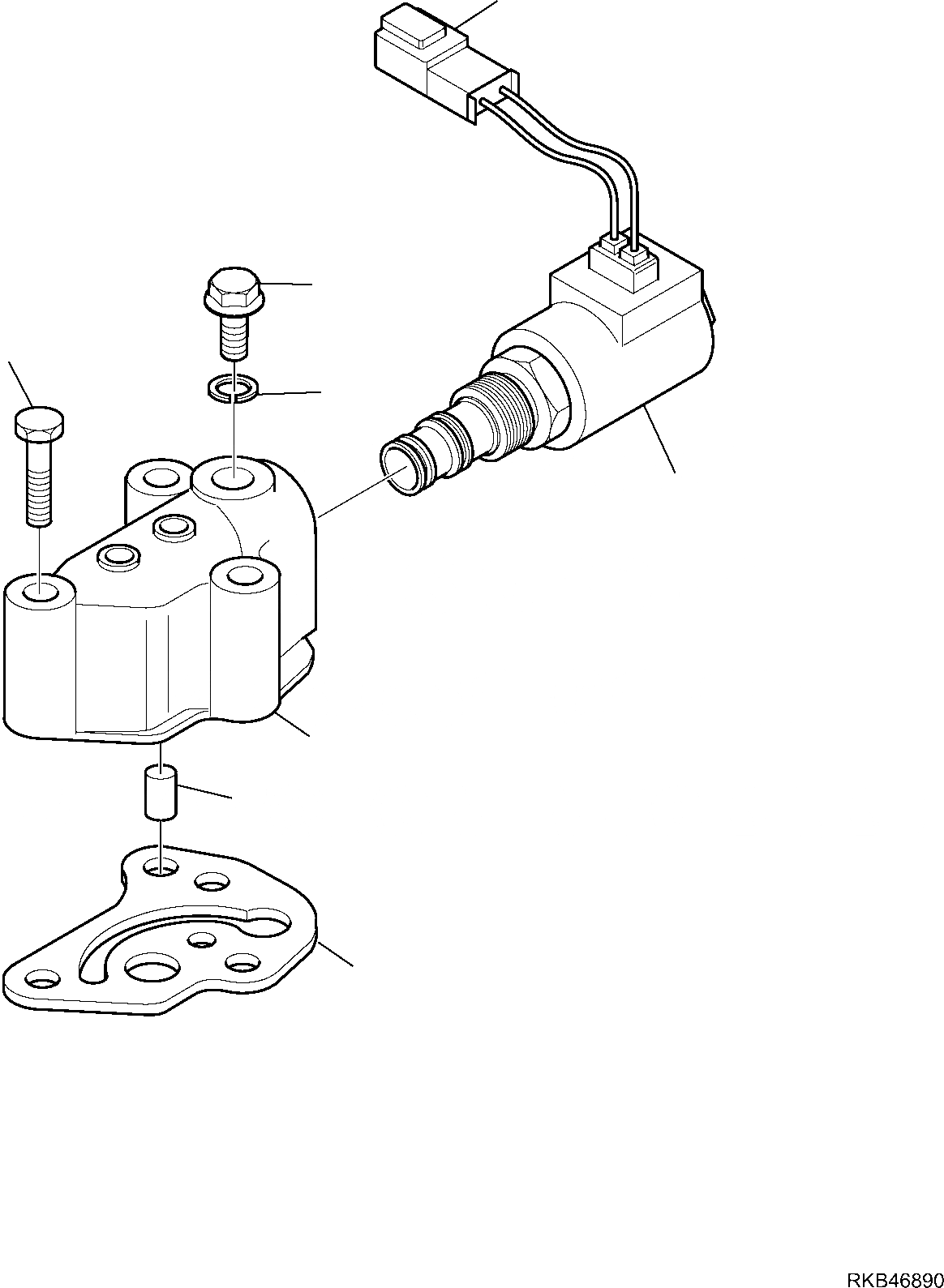 RKB46890