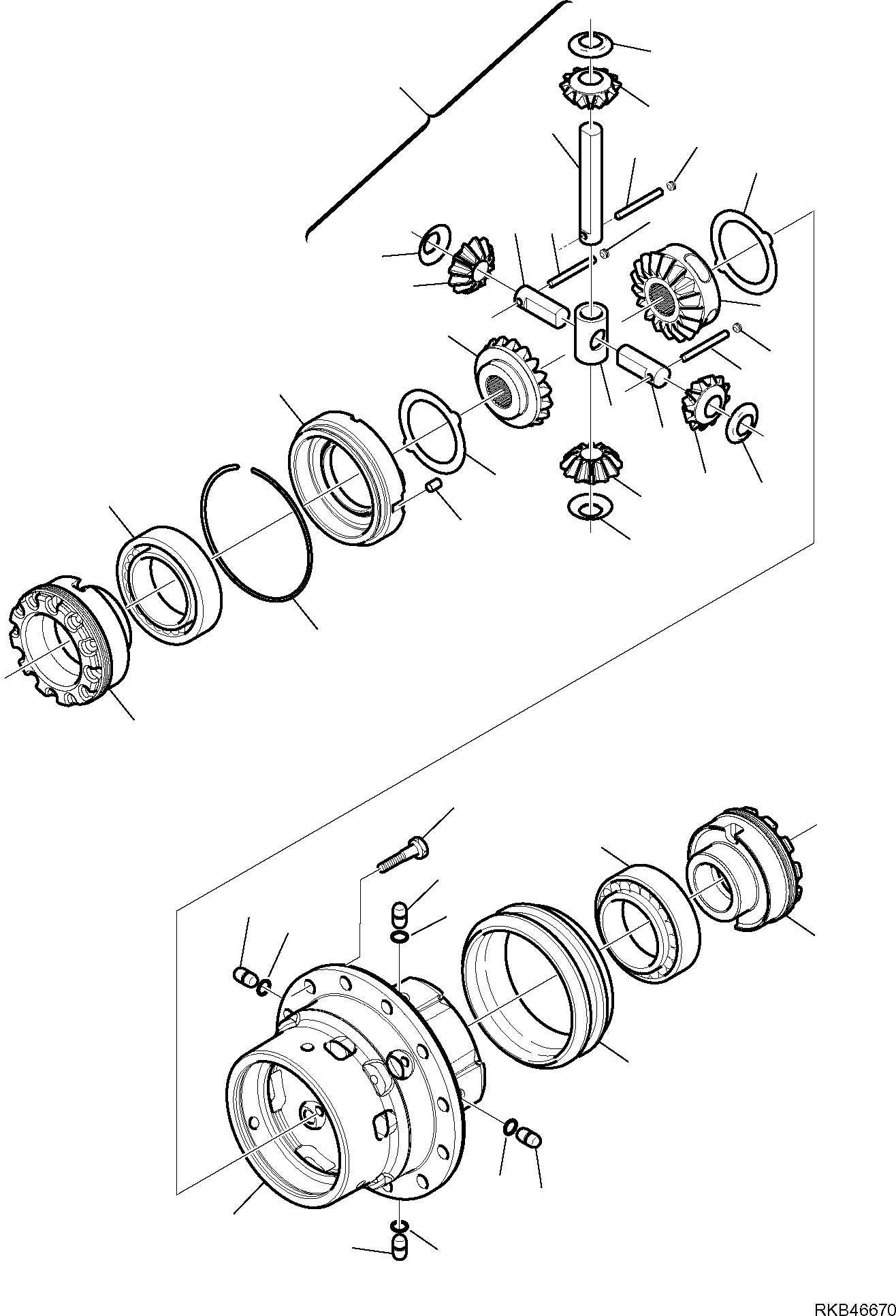 RKB46670