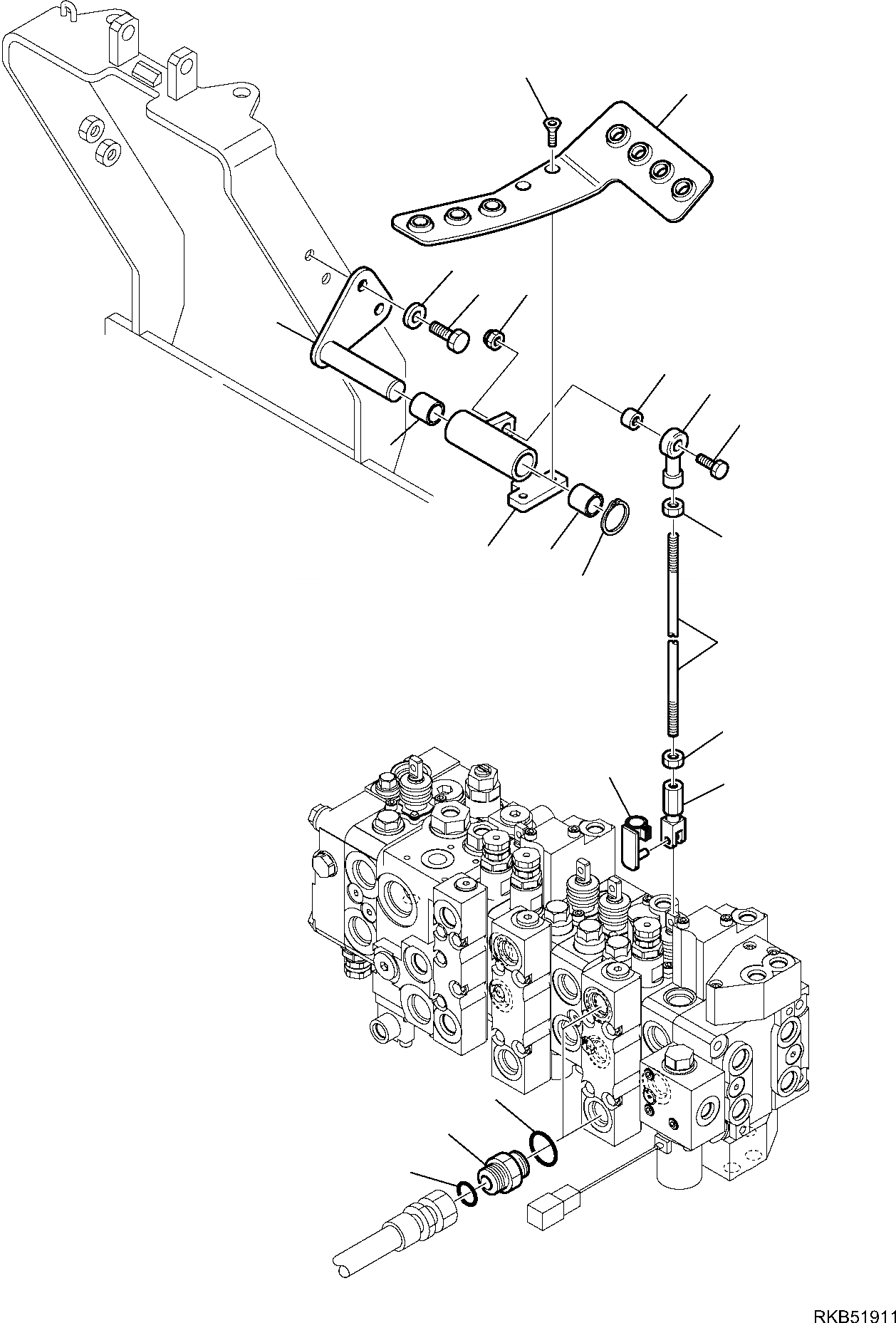 RKB51911