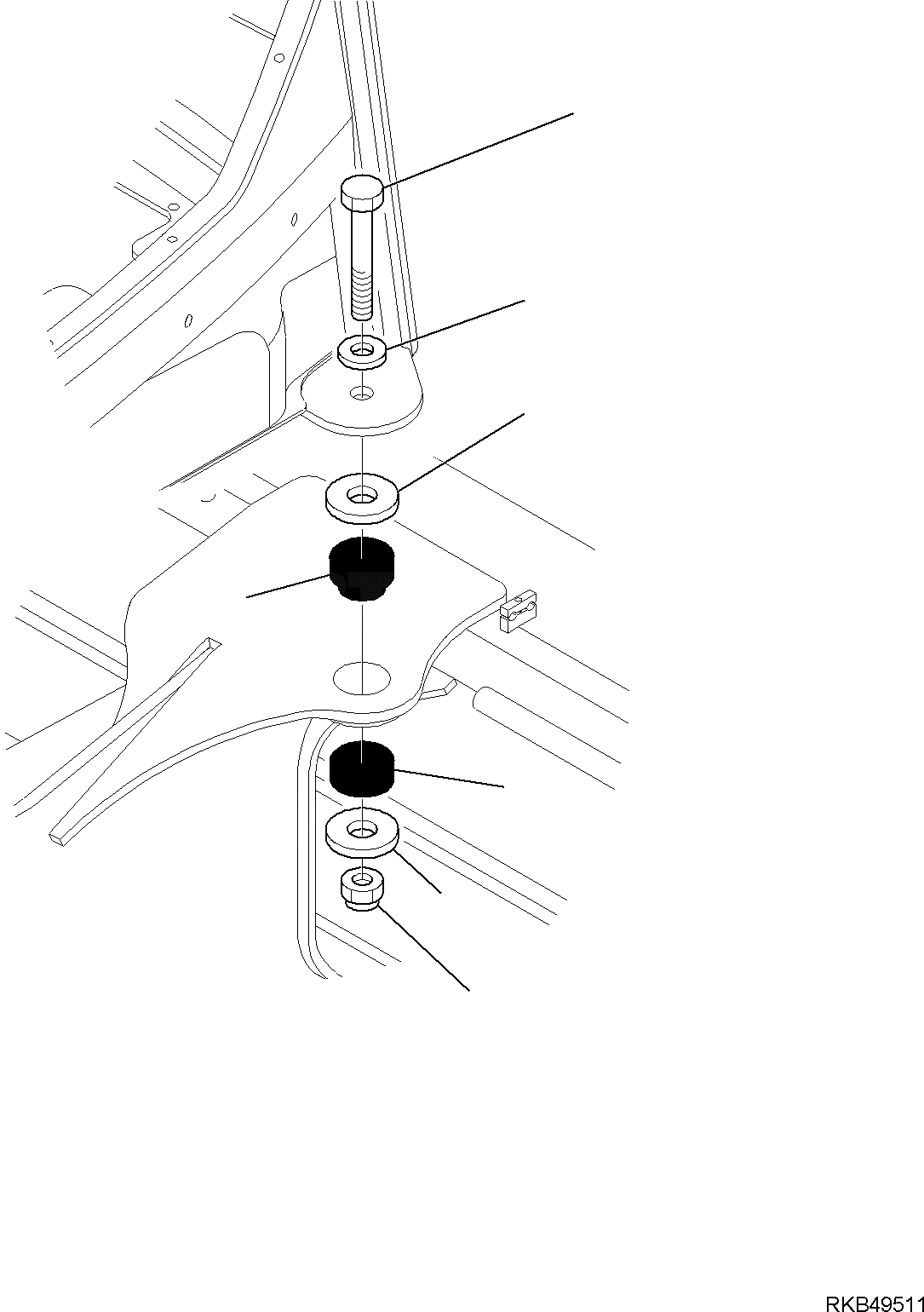 RKB49511