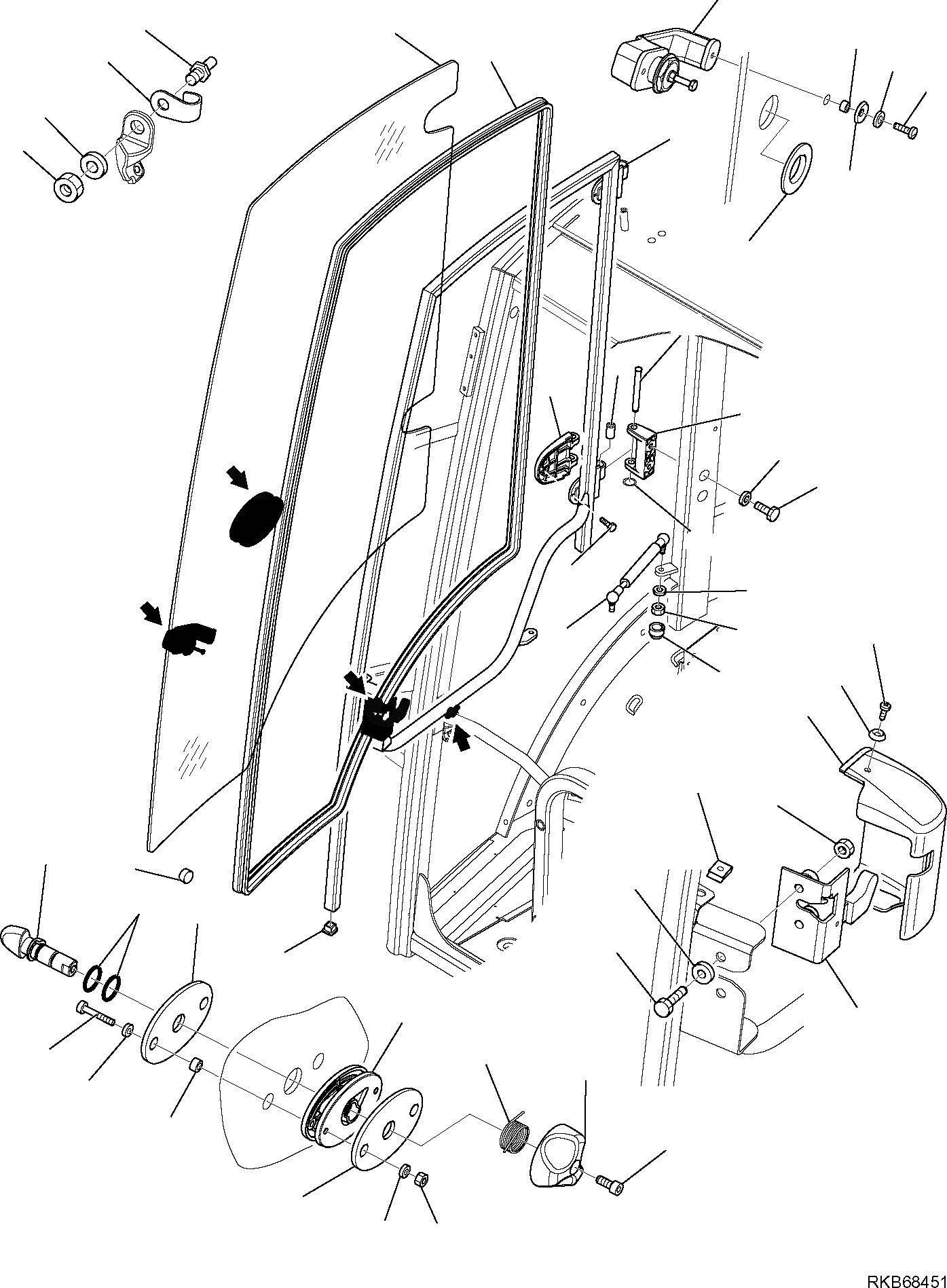 RKB68451