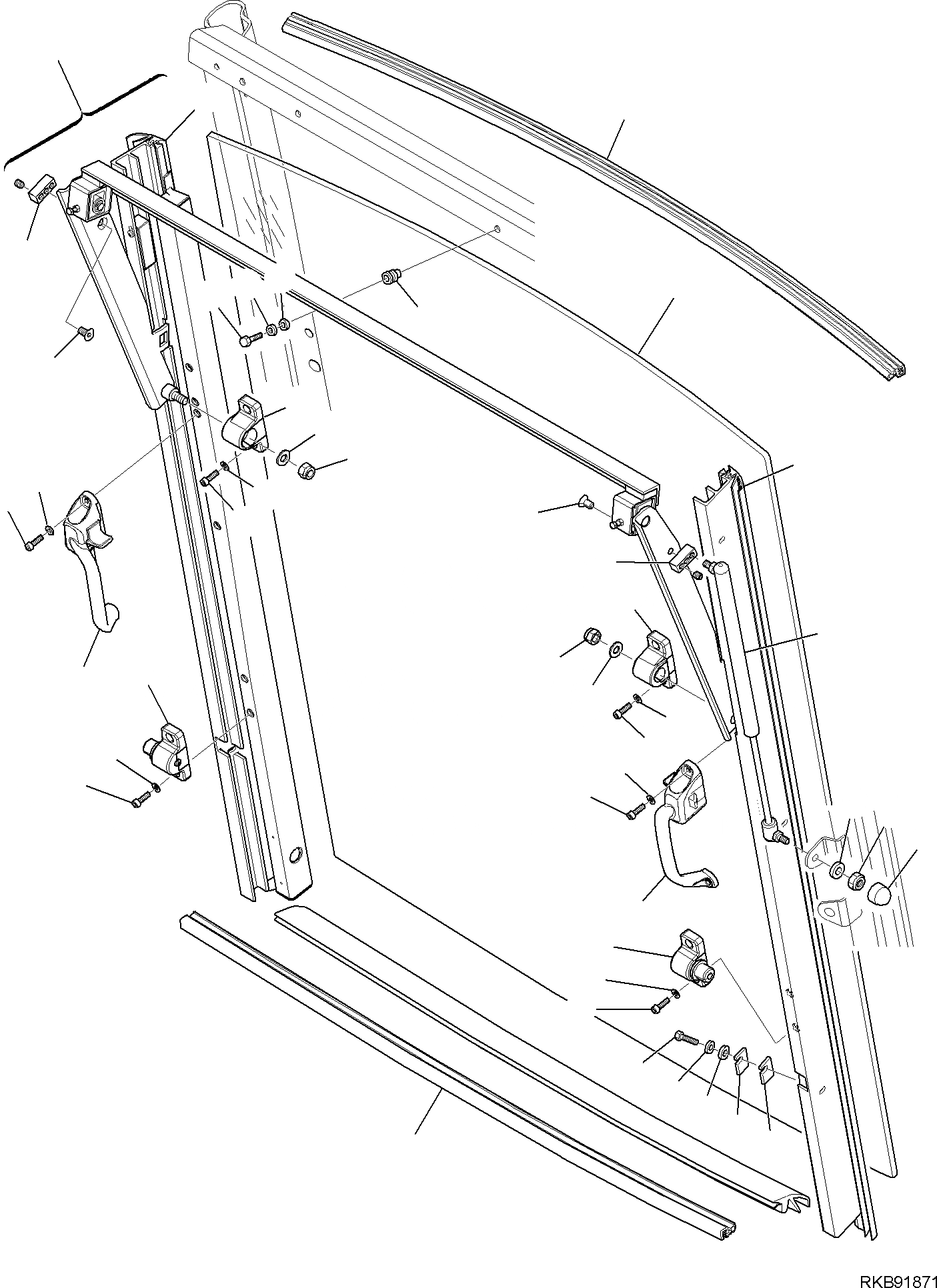 RKB91871