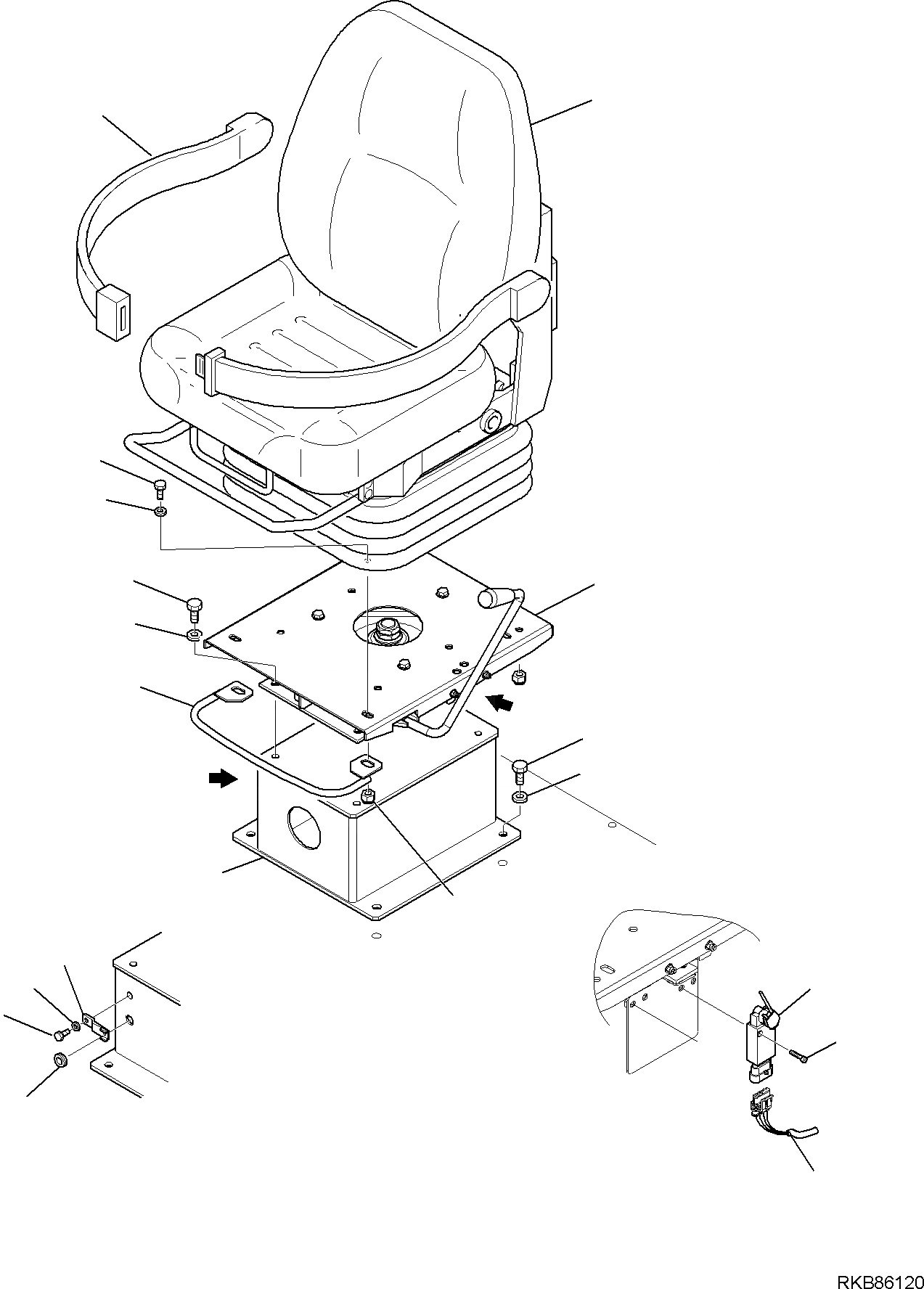 RKB86120