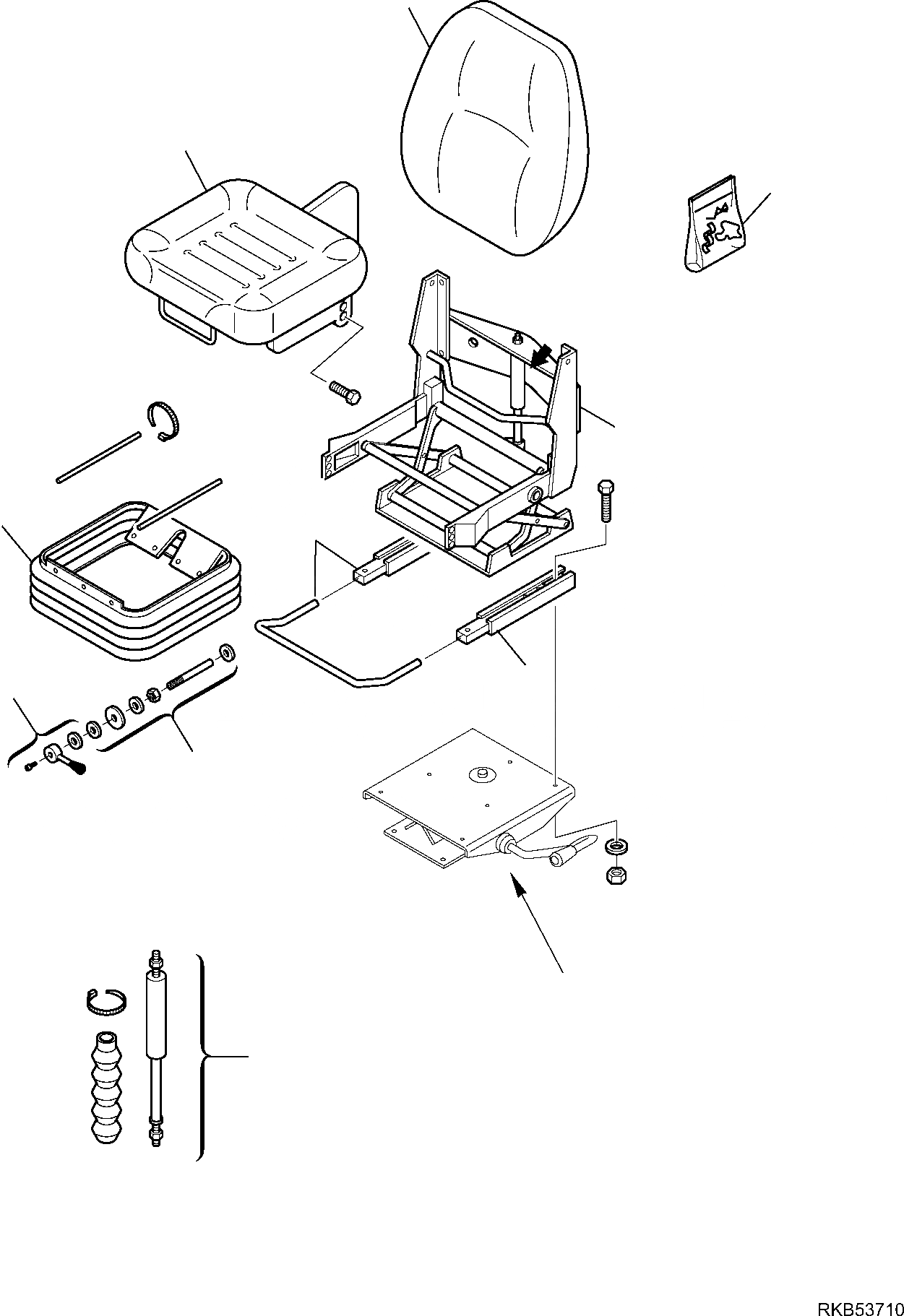 RKB53710