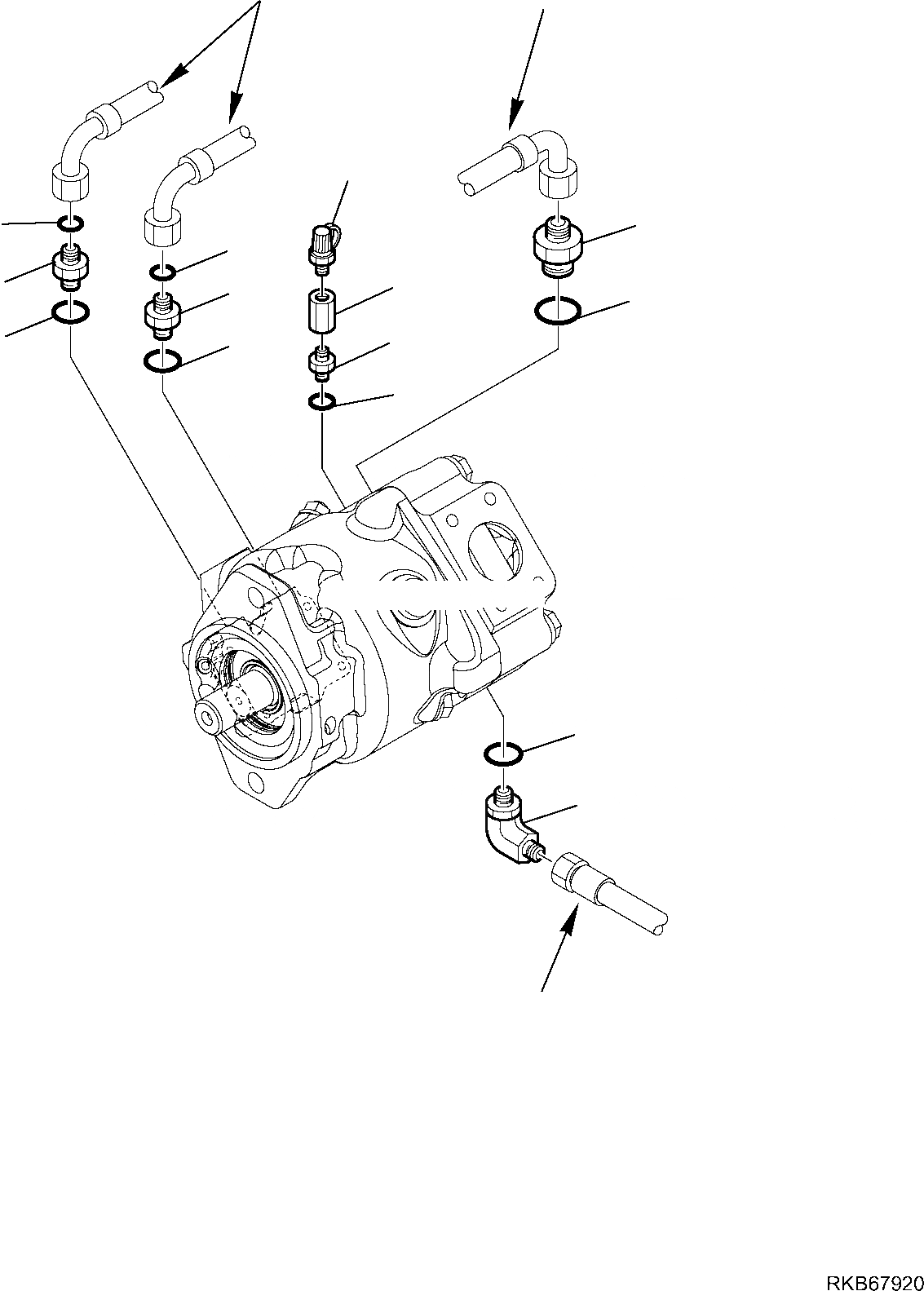 RKB67920