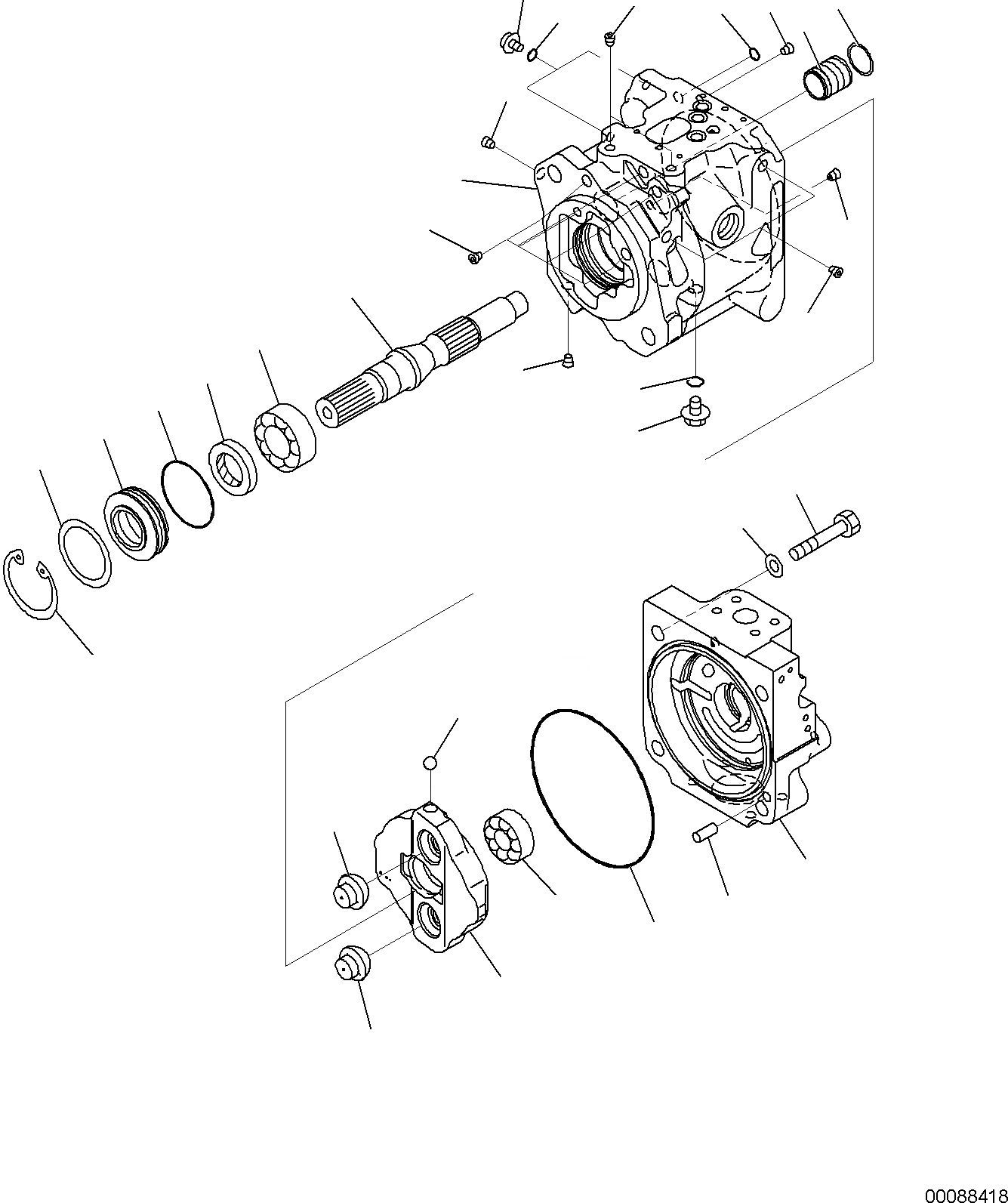 00088418