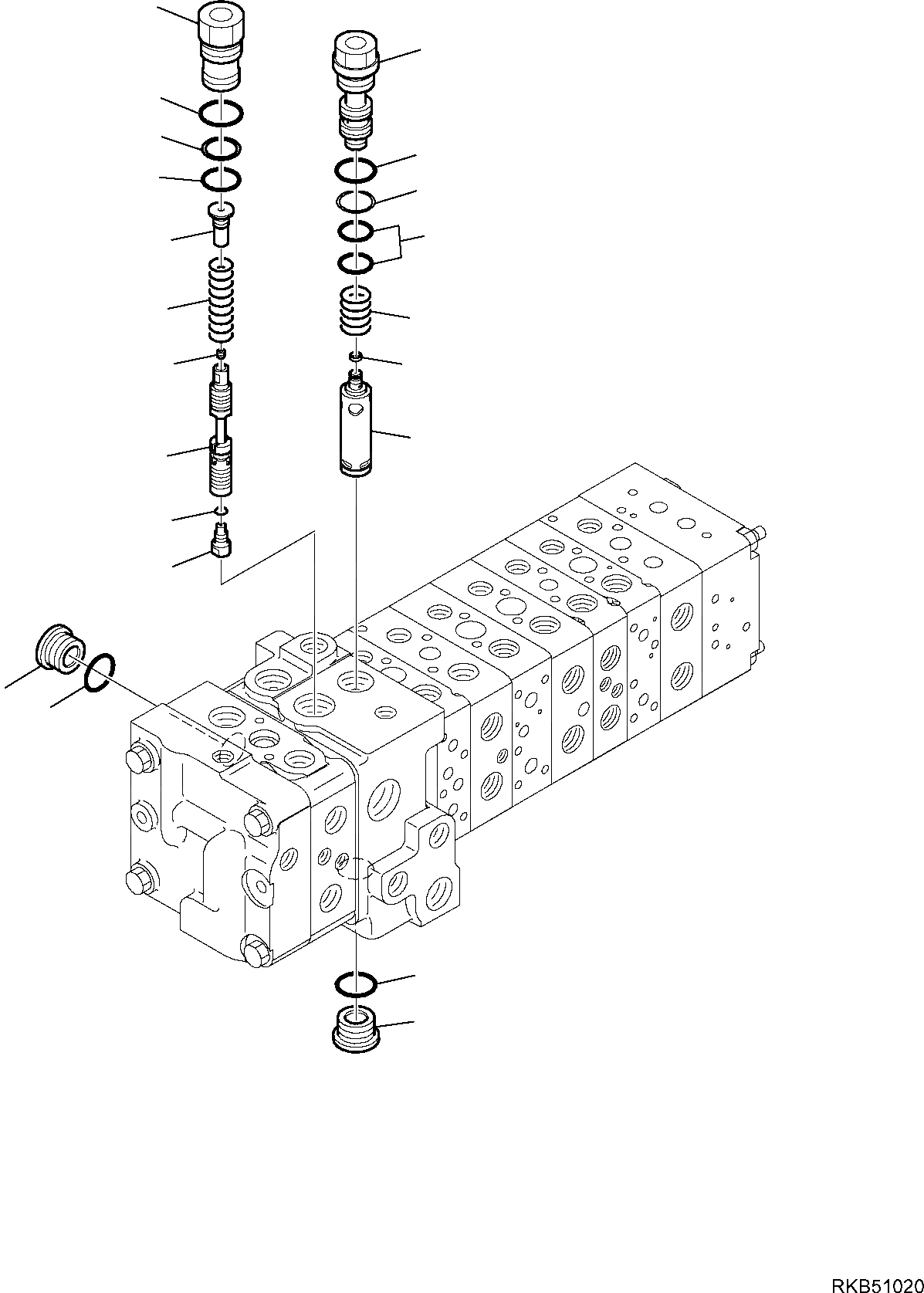 RKB51020