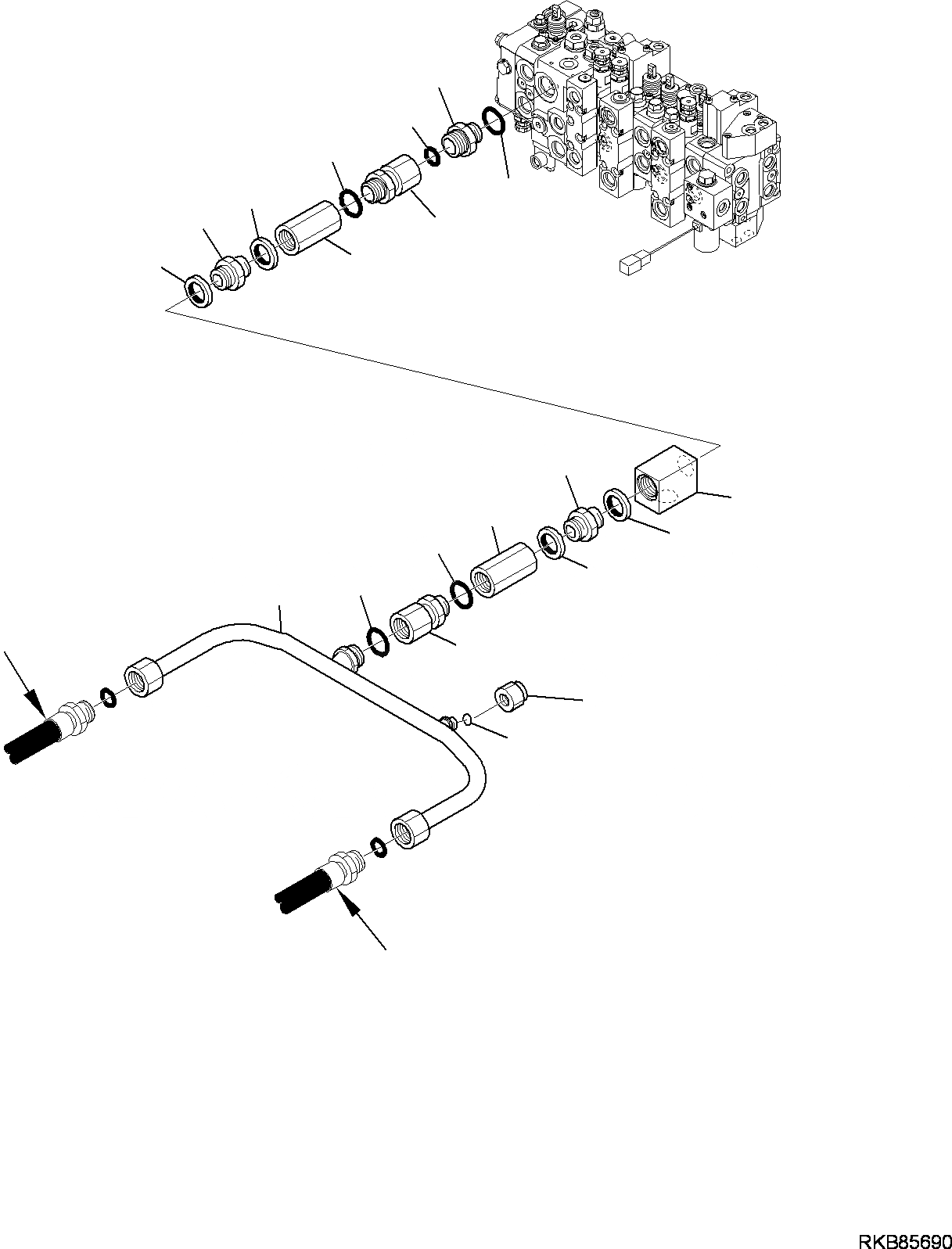 RKB85690