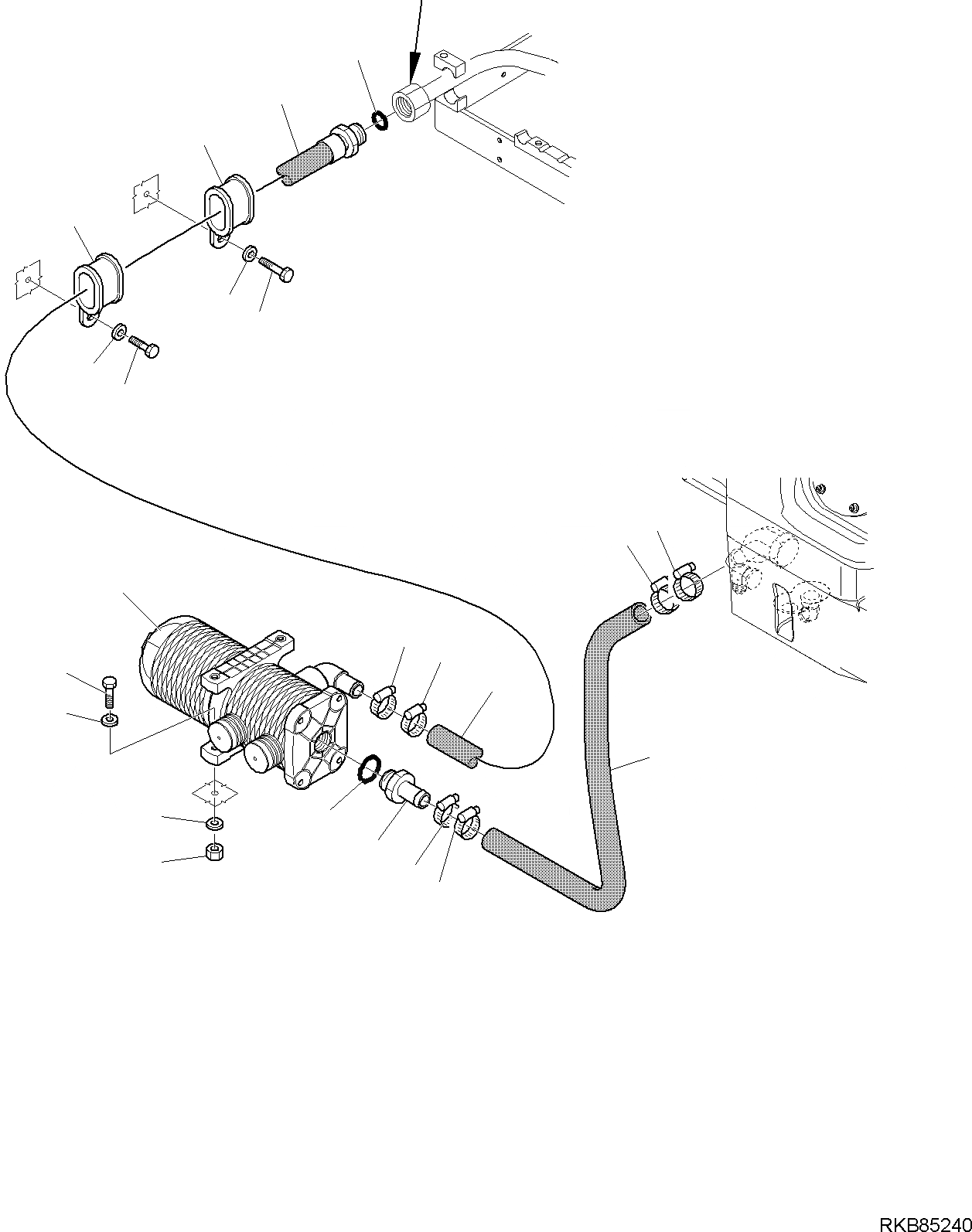 RKB85240