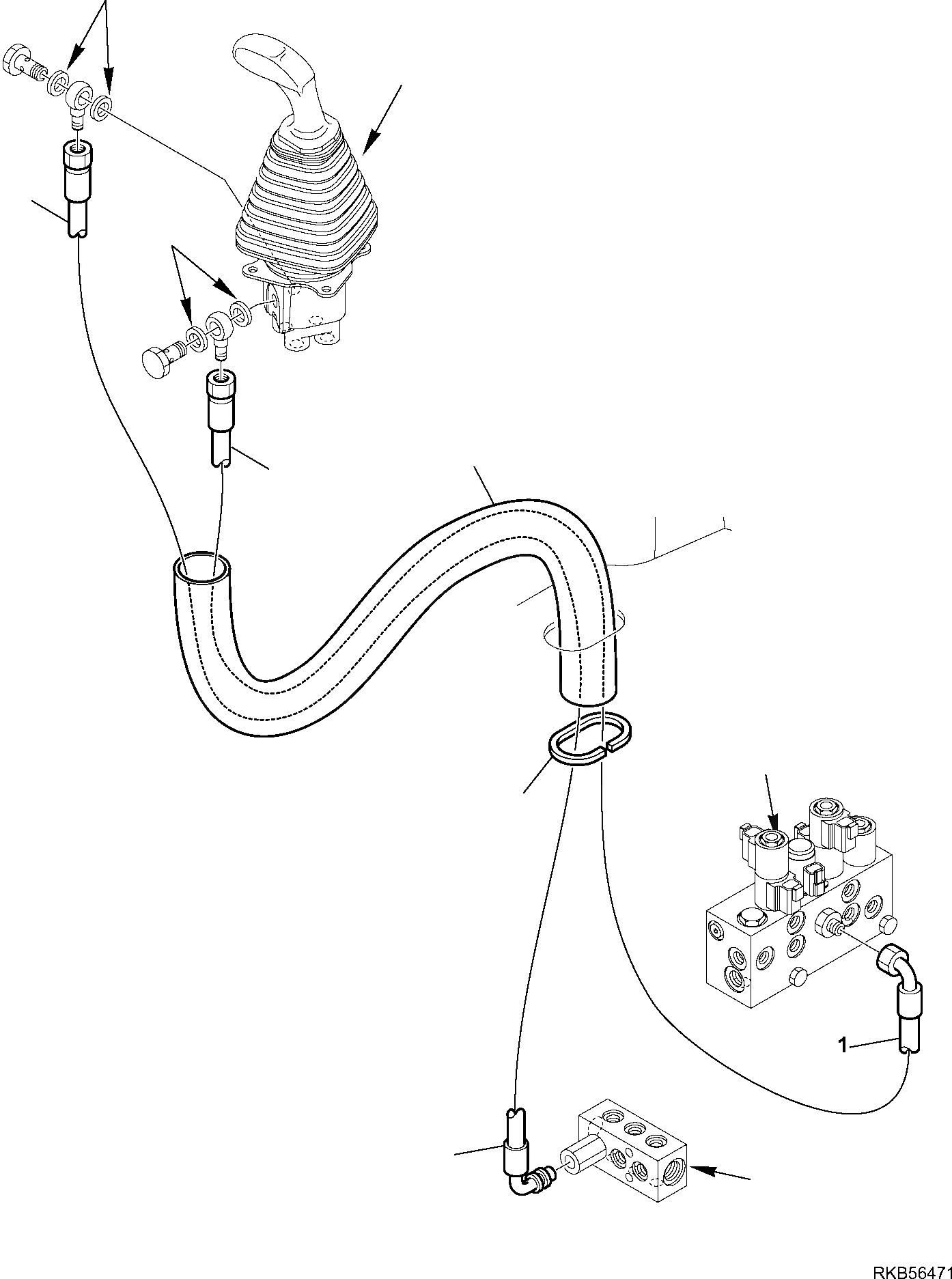 1

RKB56471