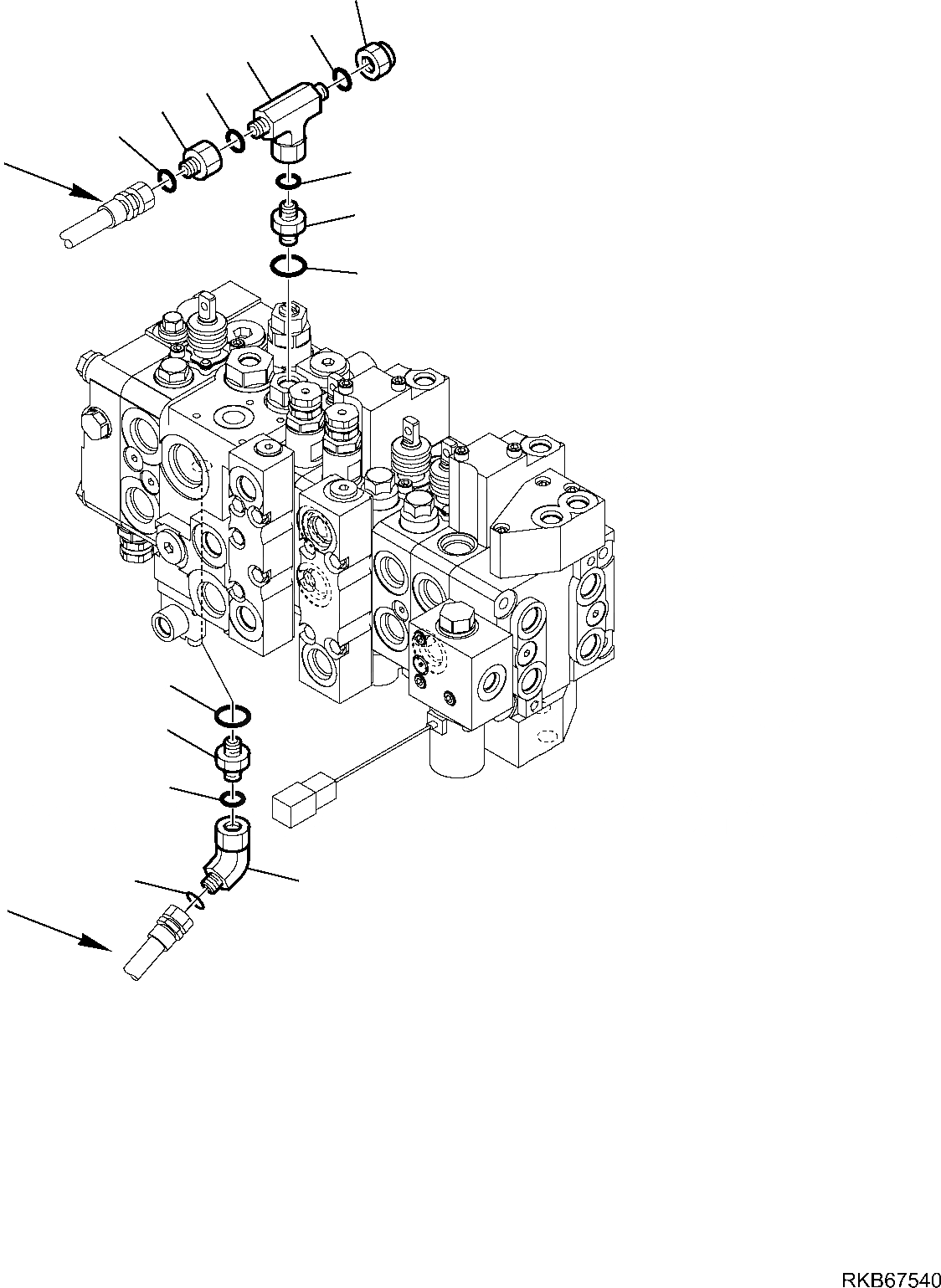 RKB67540