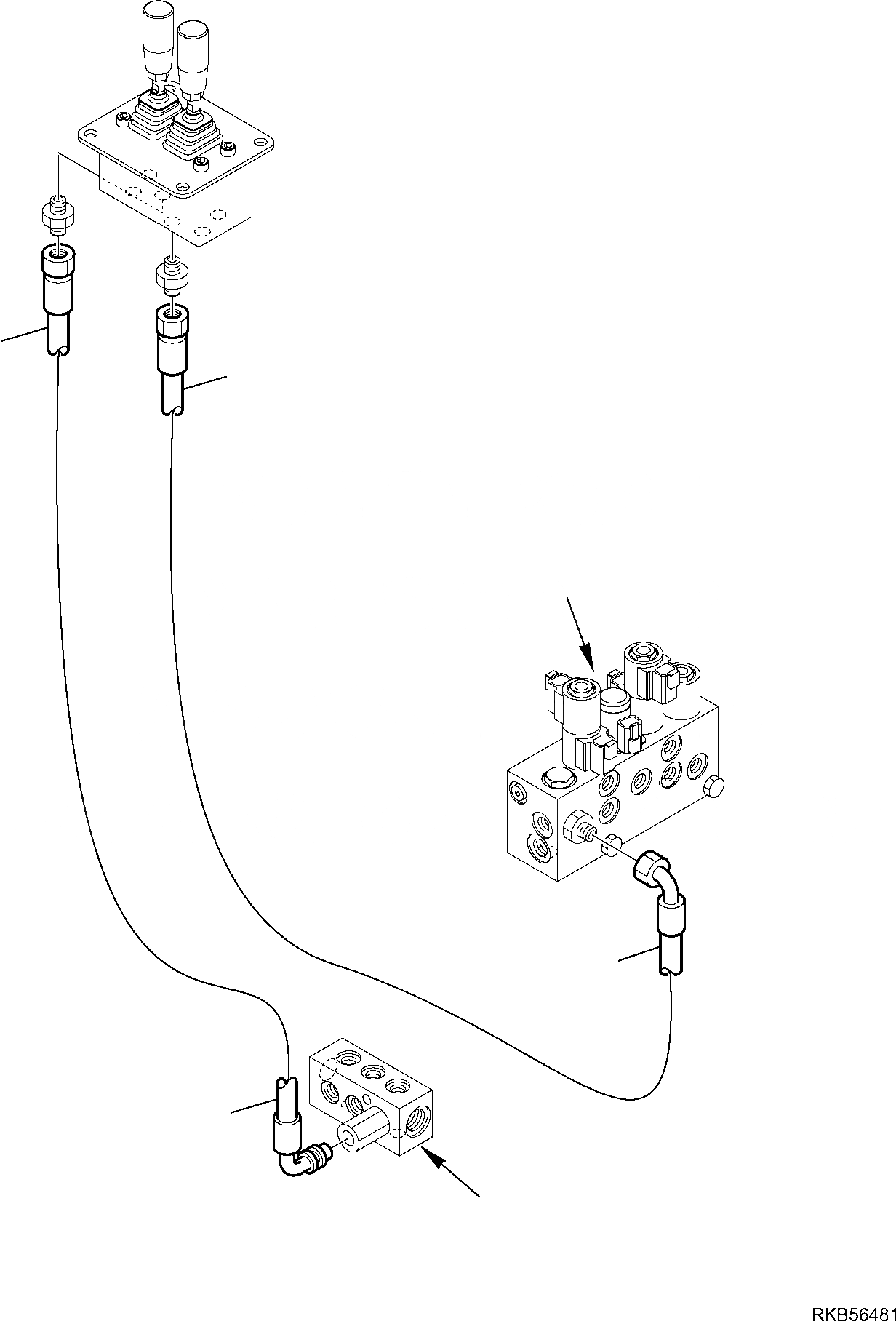 RKB56481