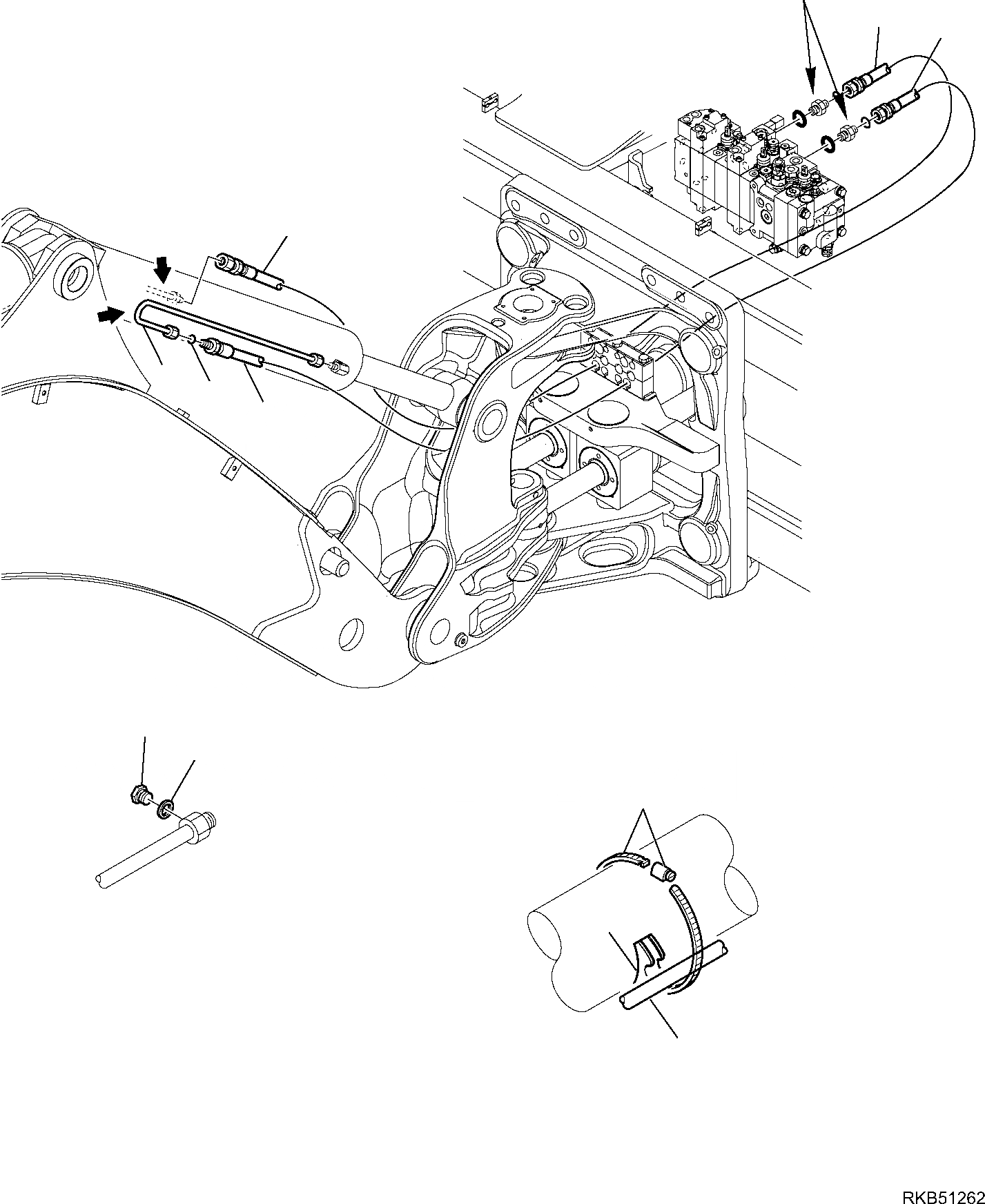 RKB51262