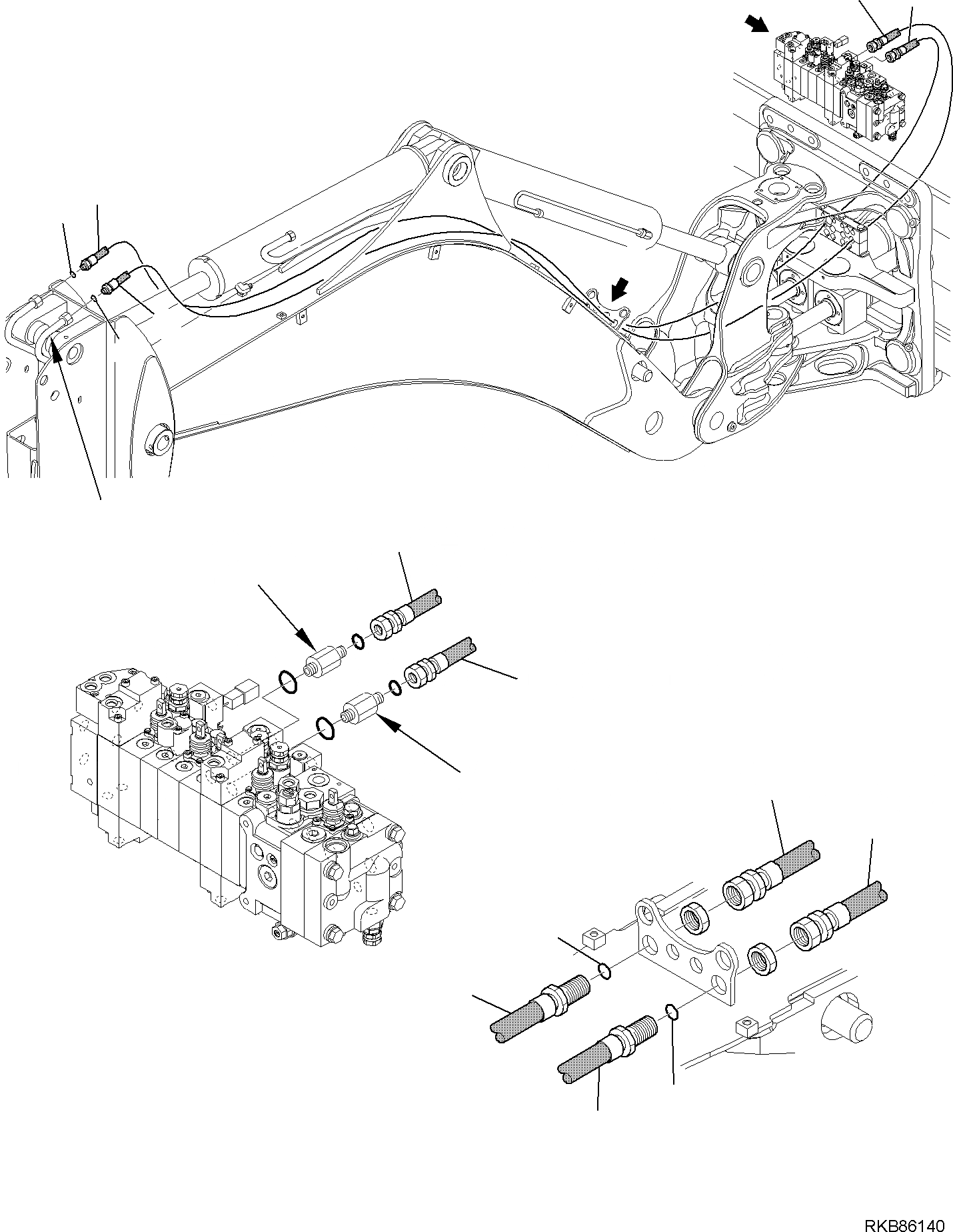 RKB86140