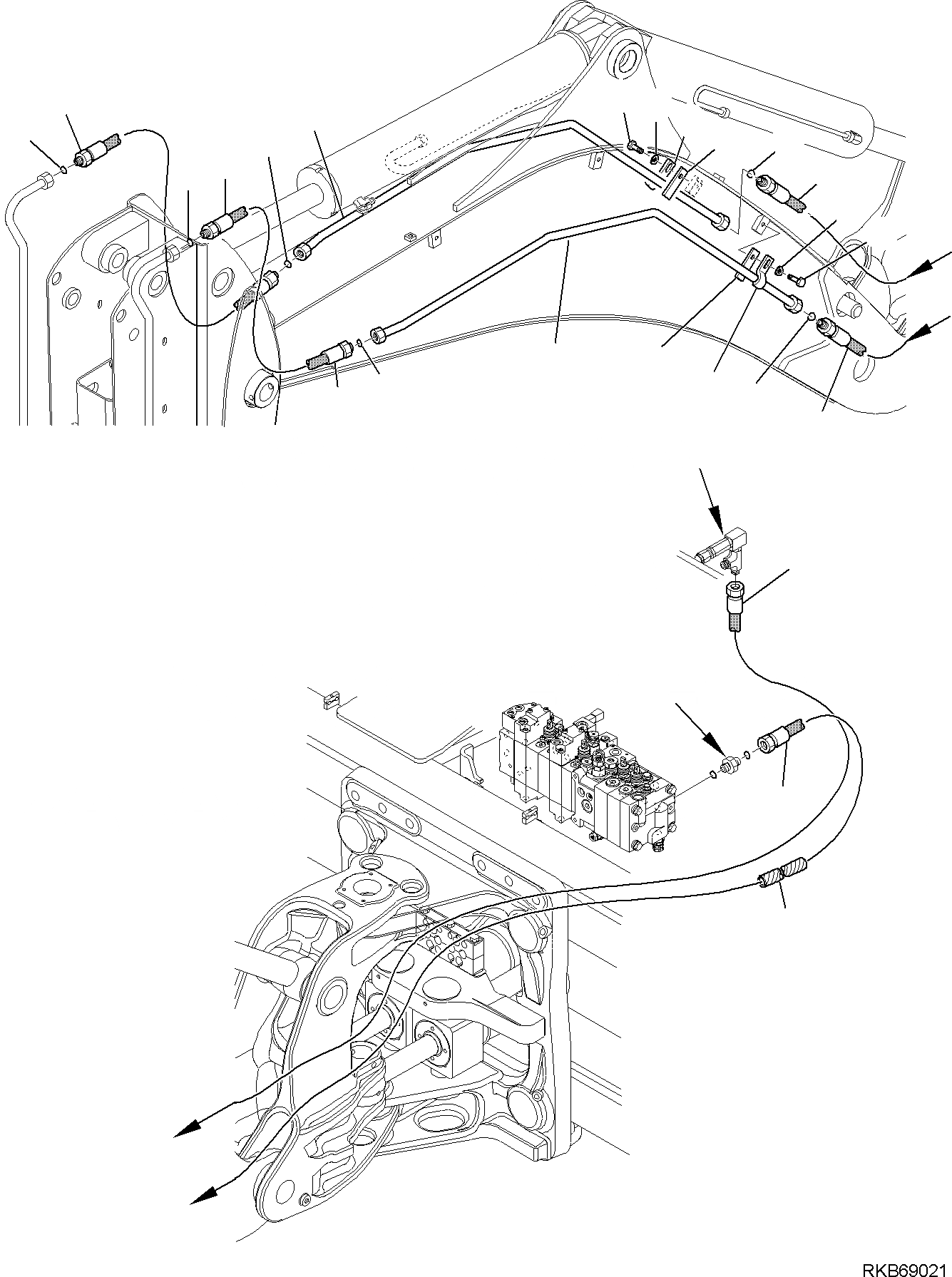 RKB69021