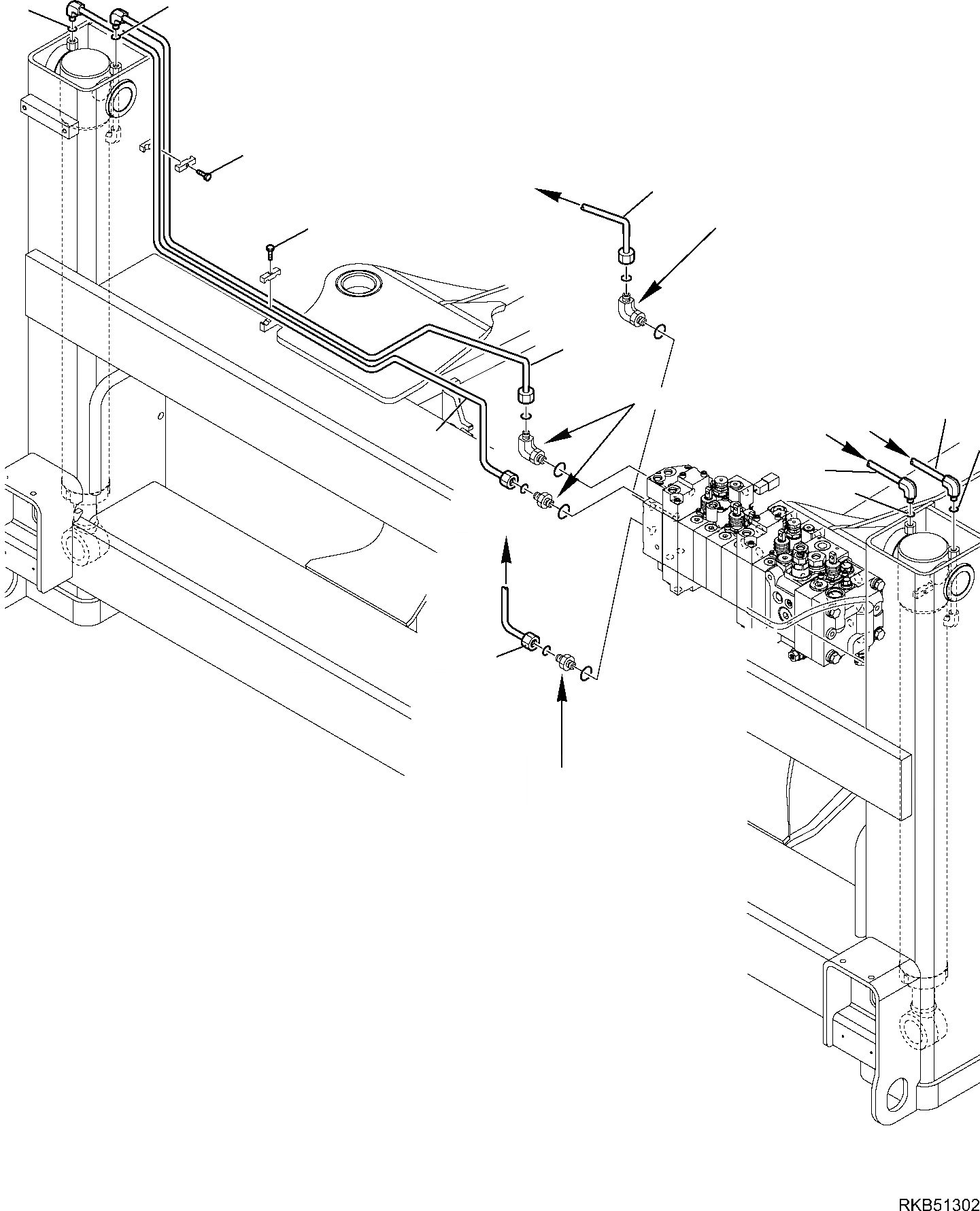 RKB51302