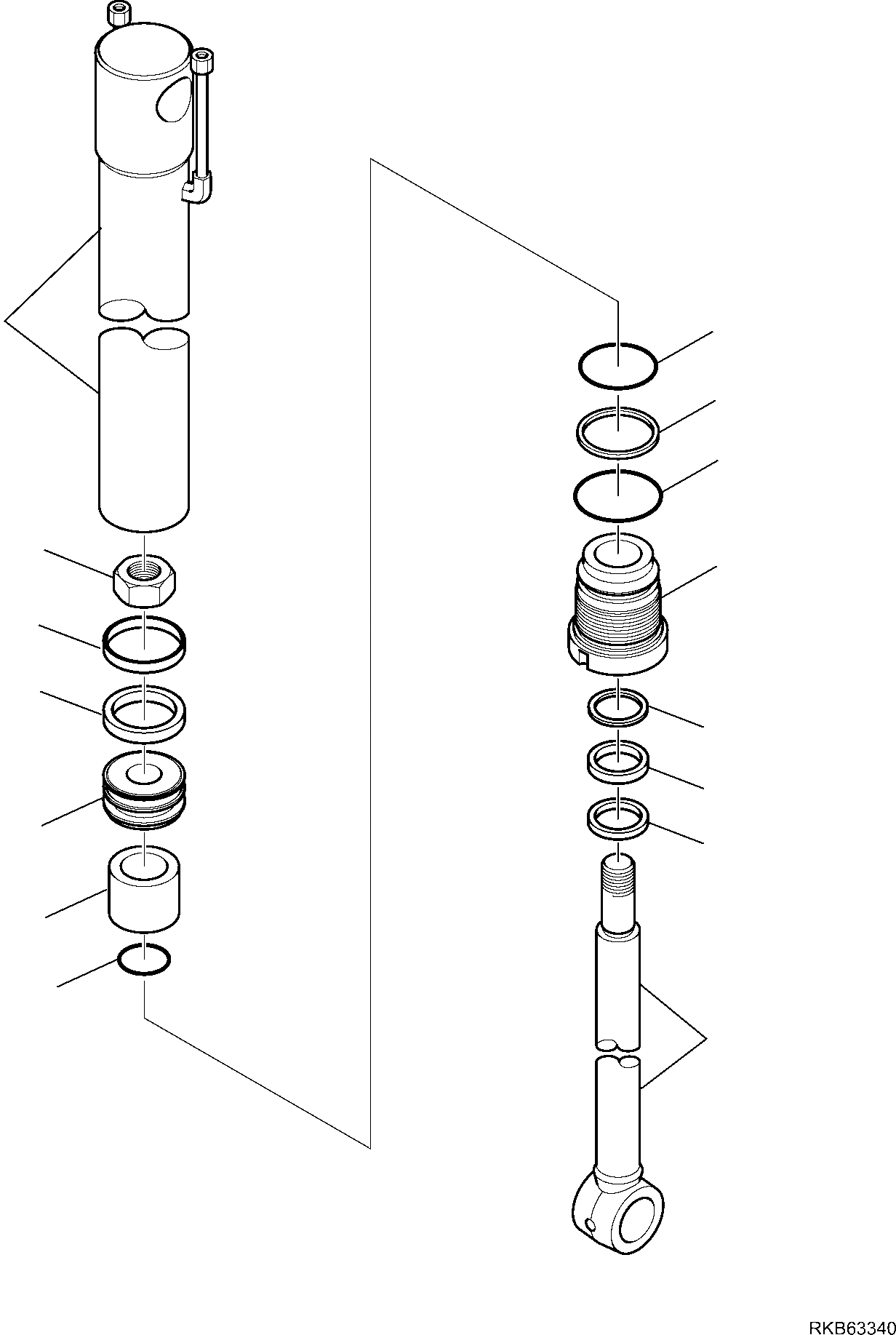 RKB63340