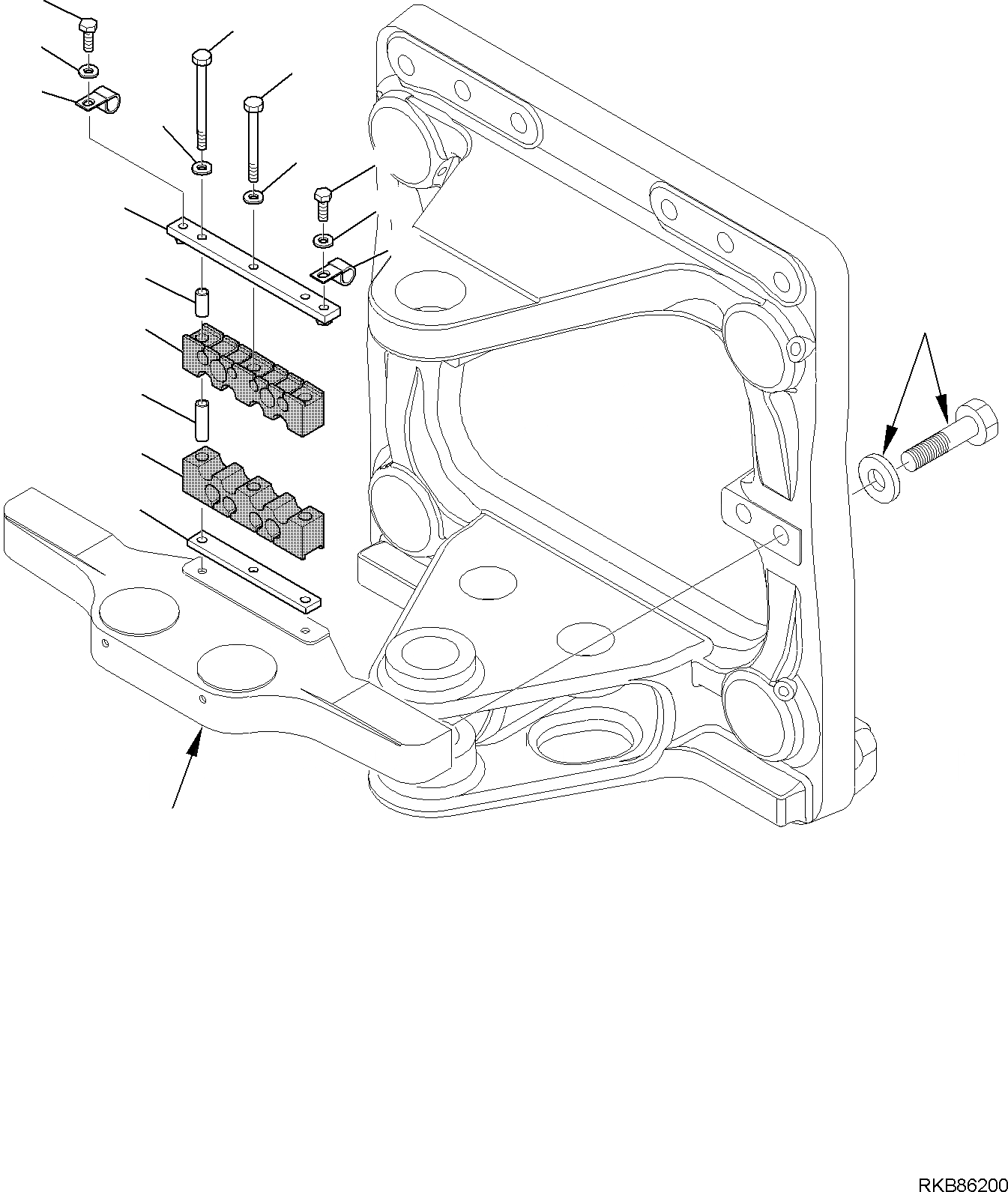 RKB86200