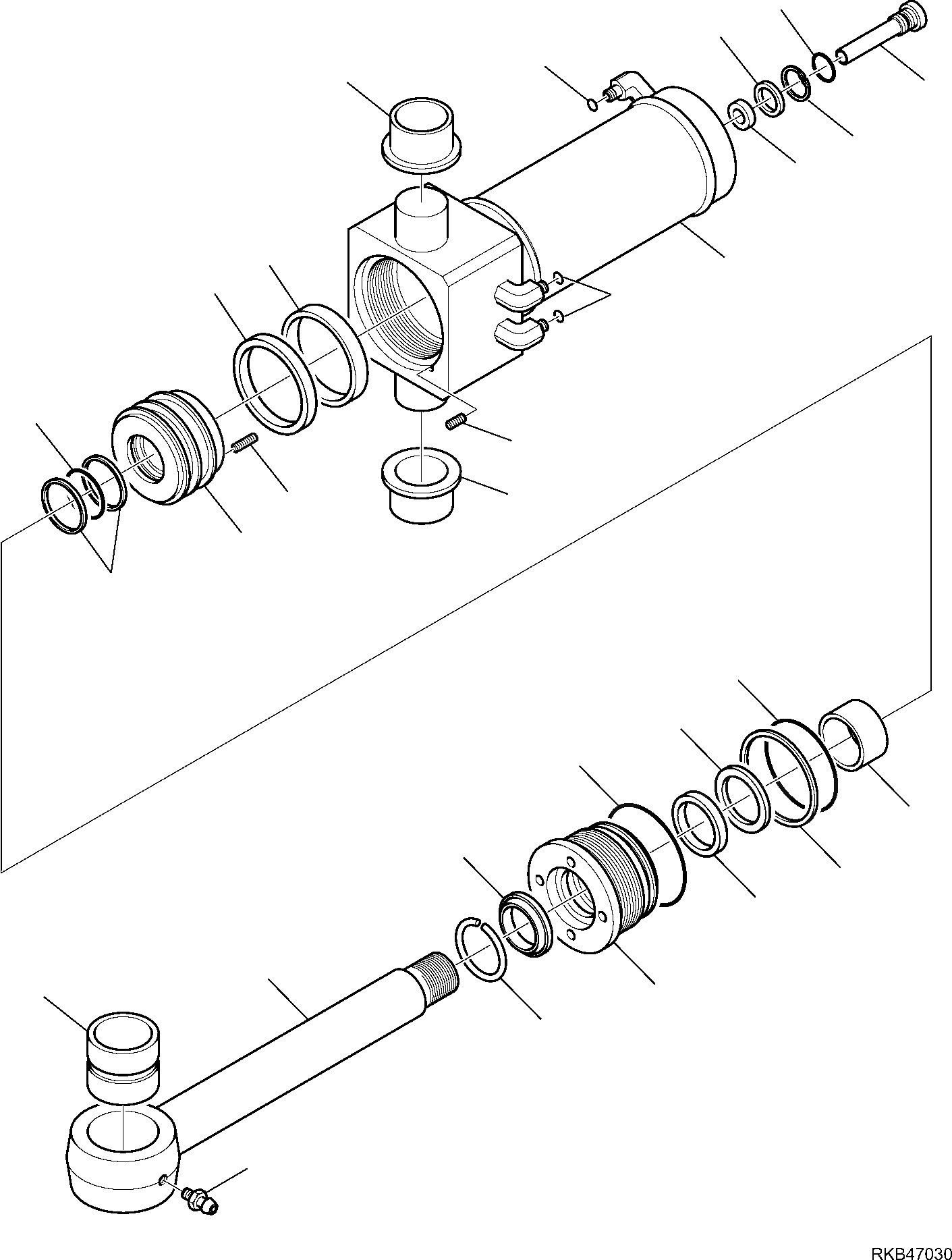 RKB47030