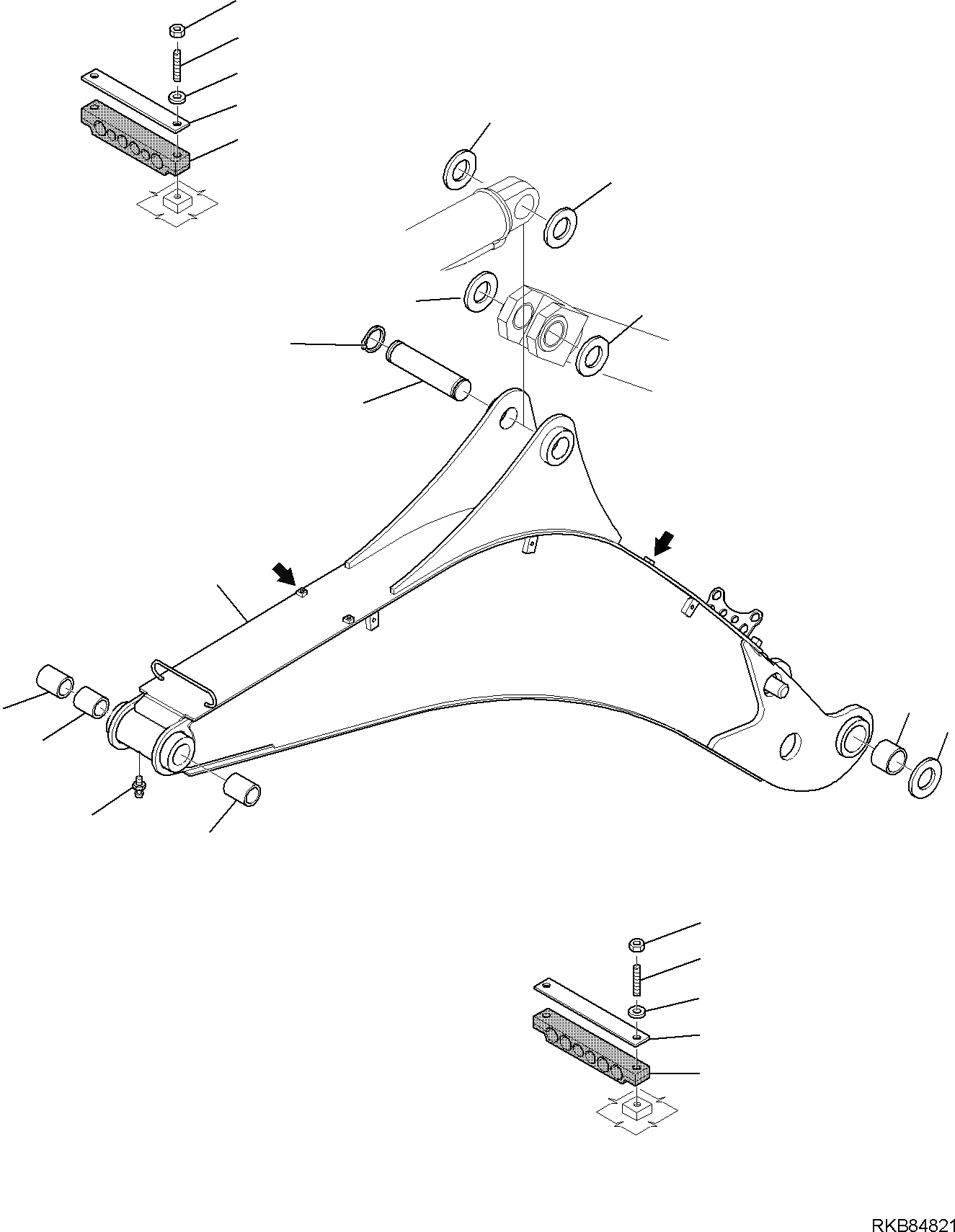 RKB84821