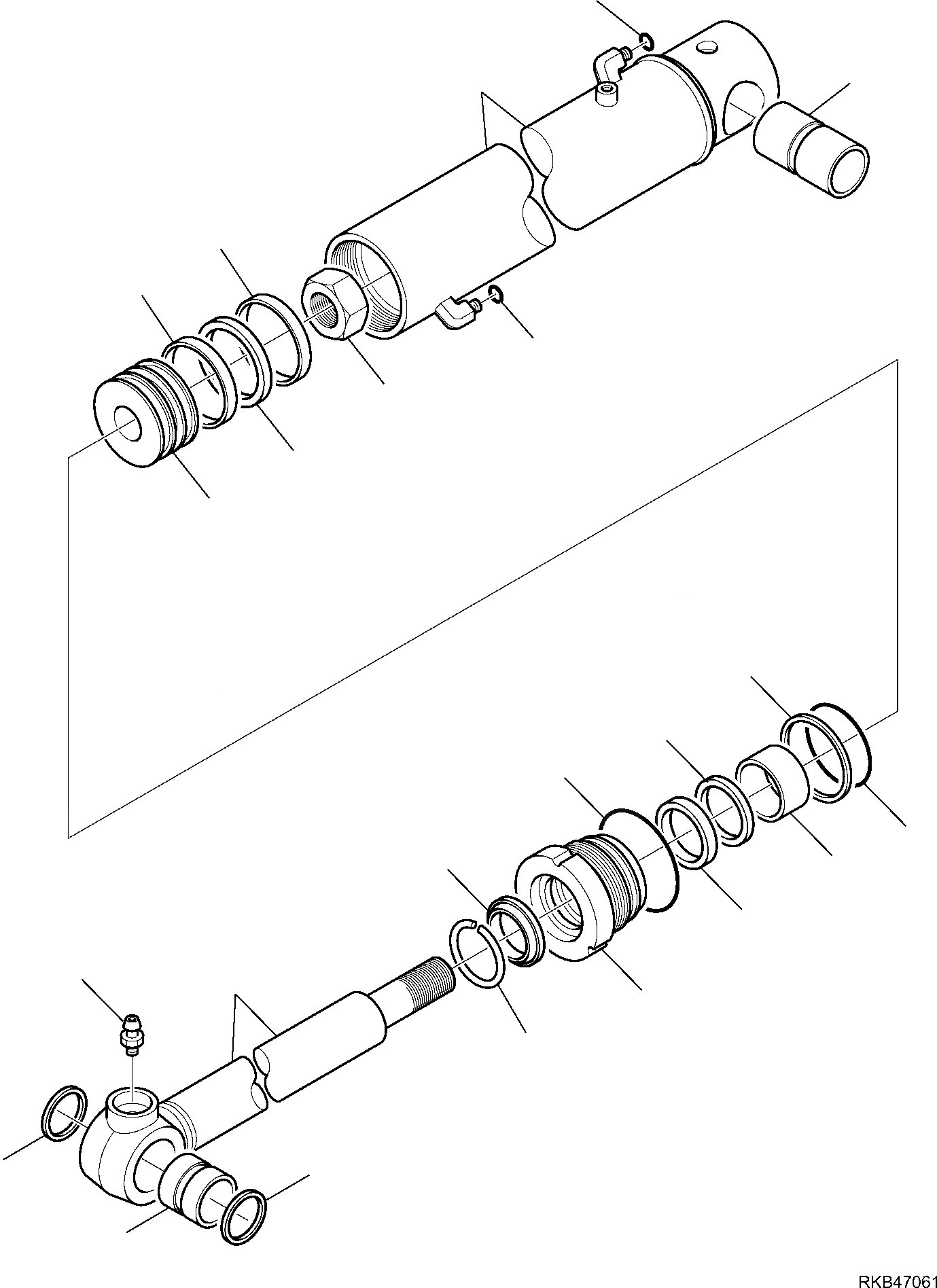 RKB47061