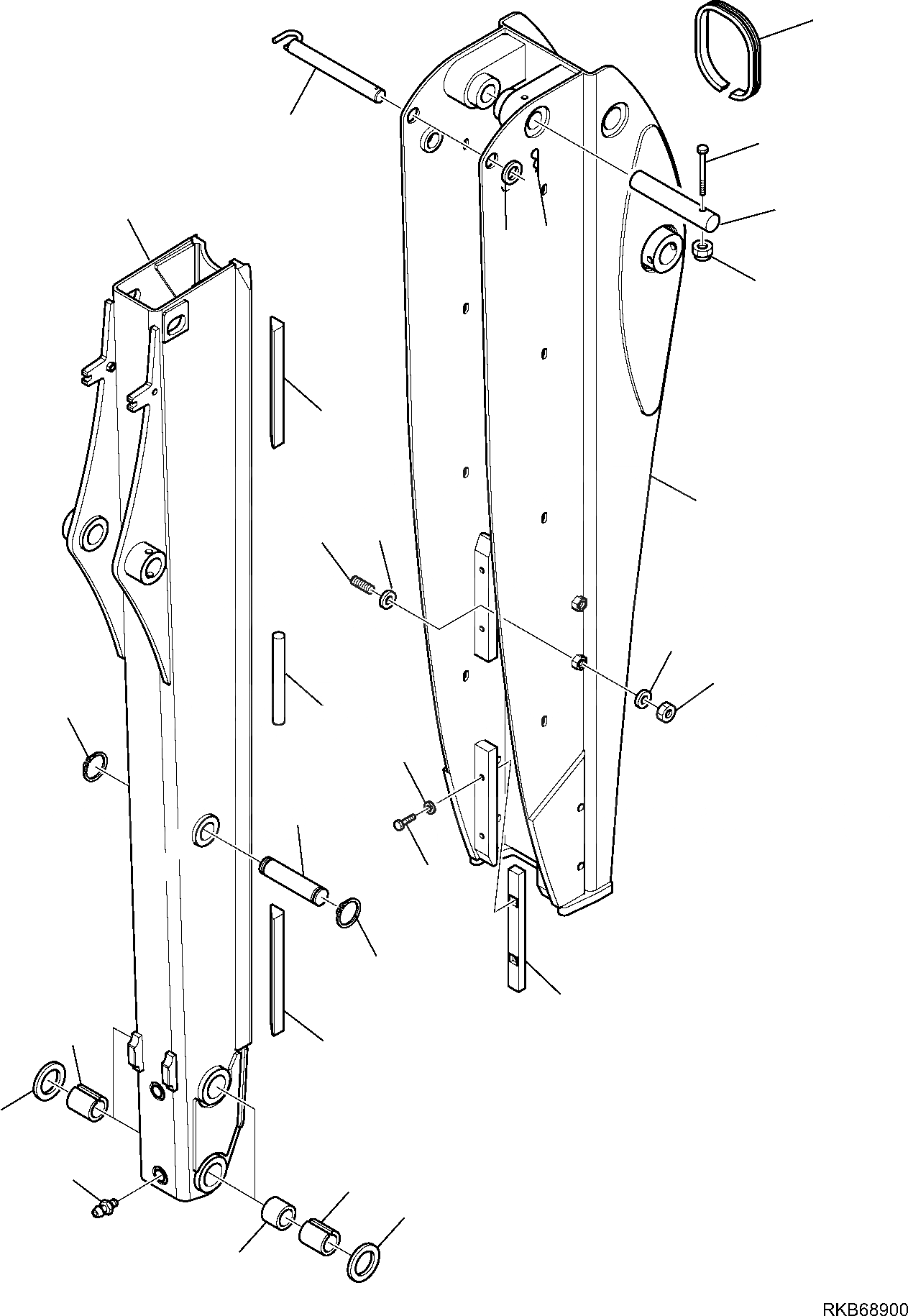 RKB68900