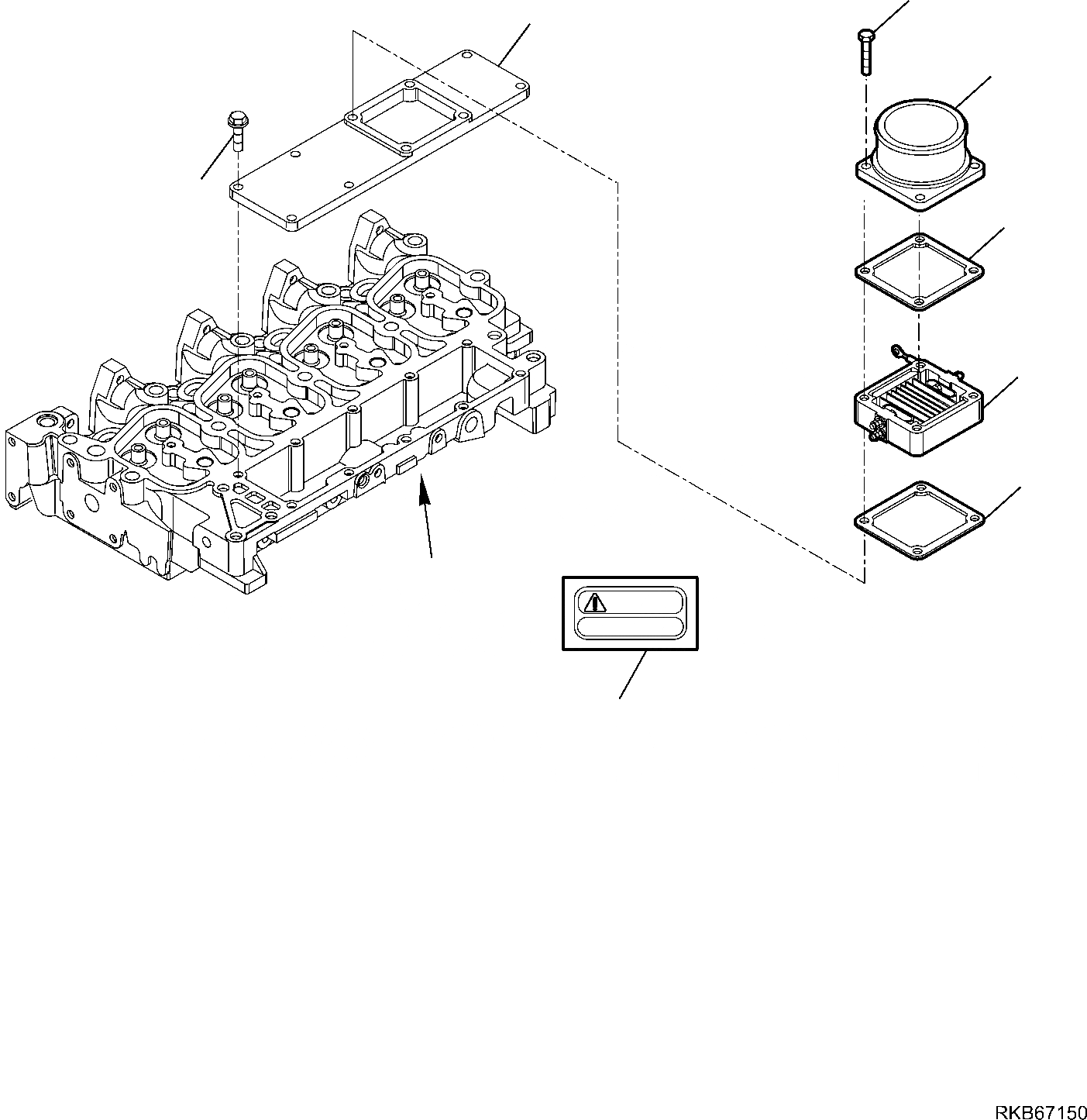 RKB67150