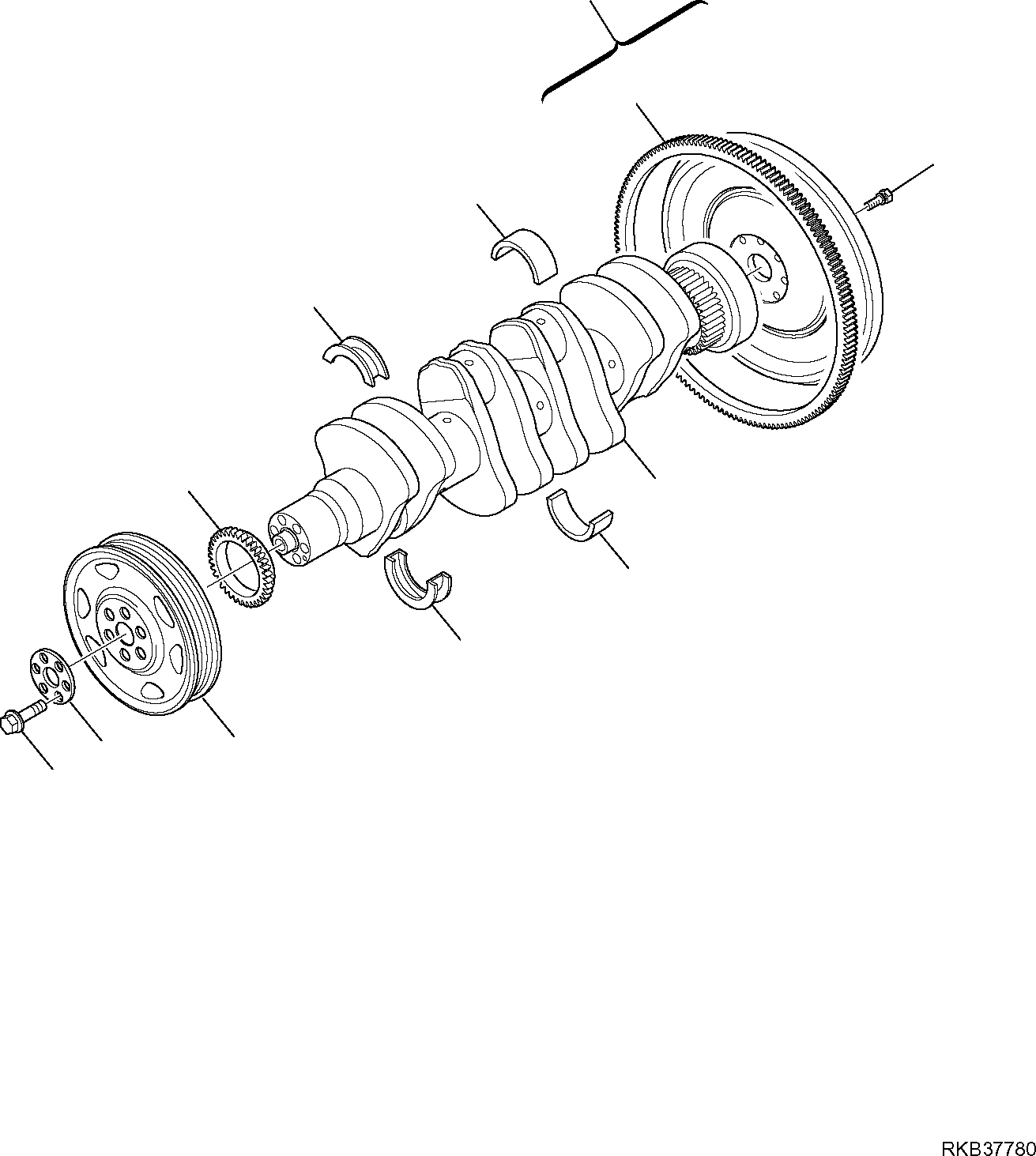 RKB37780